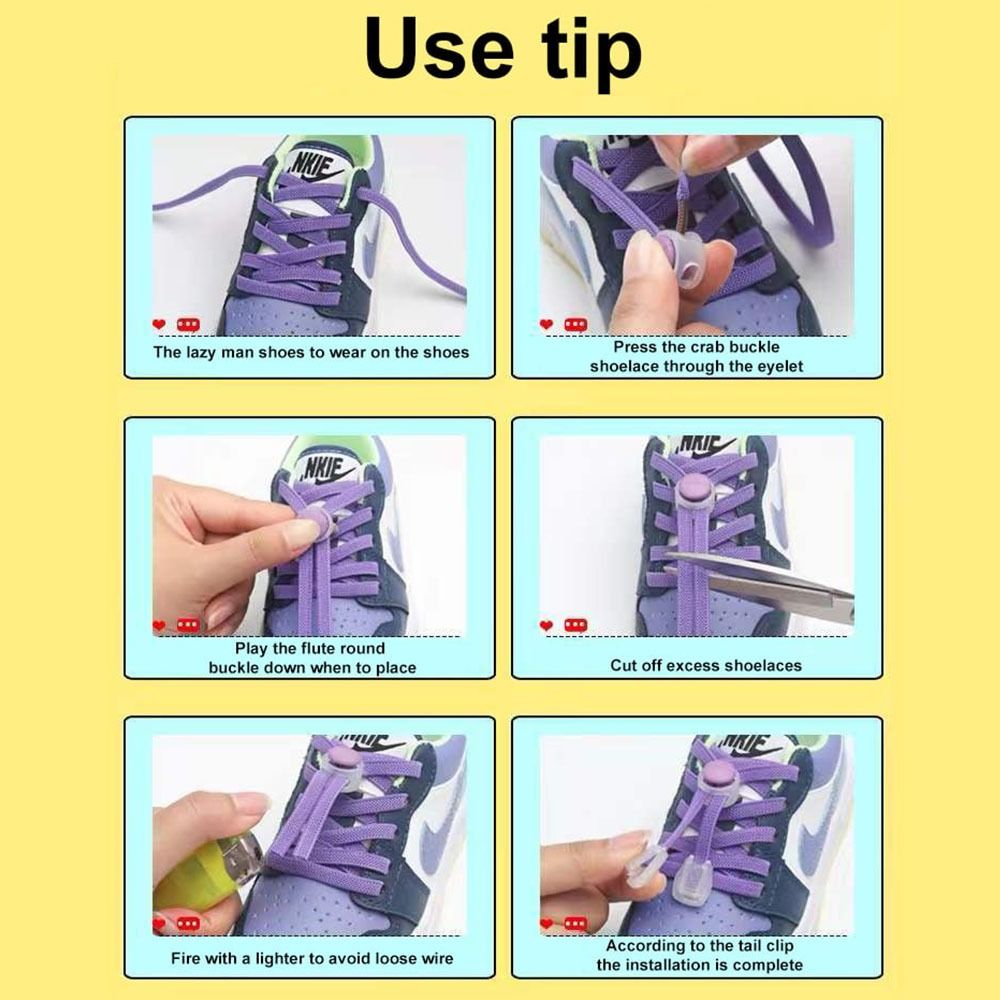 Use tip

NKIE

The lazy man shoes to wear on the shoes

Press the crab buckle shoelace through the eyelet

NKIE

Play the flute round buckle down when to place

NKIE

Cut off excess shoelaces

Fire with a lighter to avoid loose wire

NKIE

According to the tail clip the installation is complete