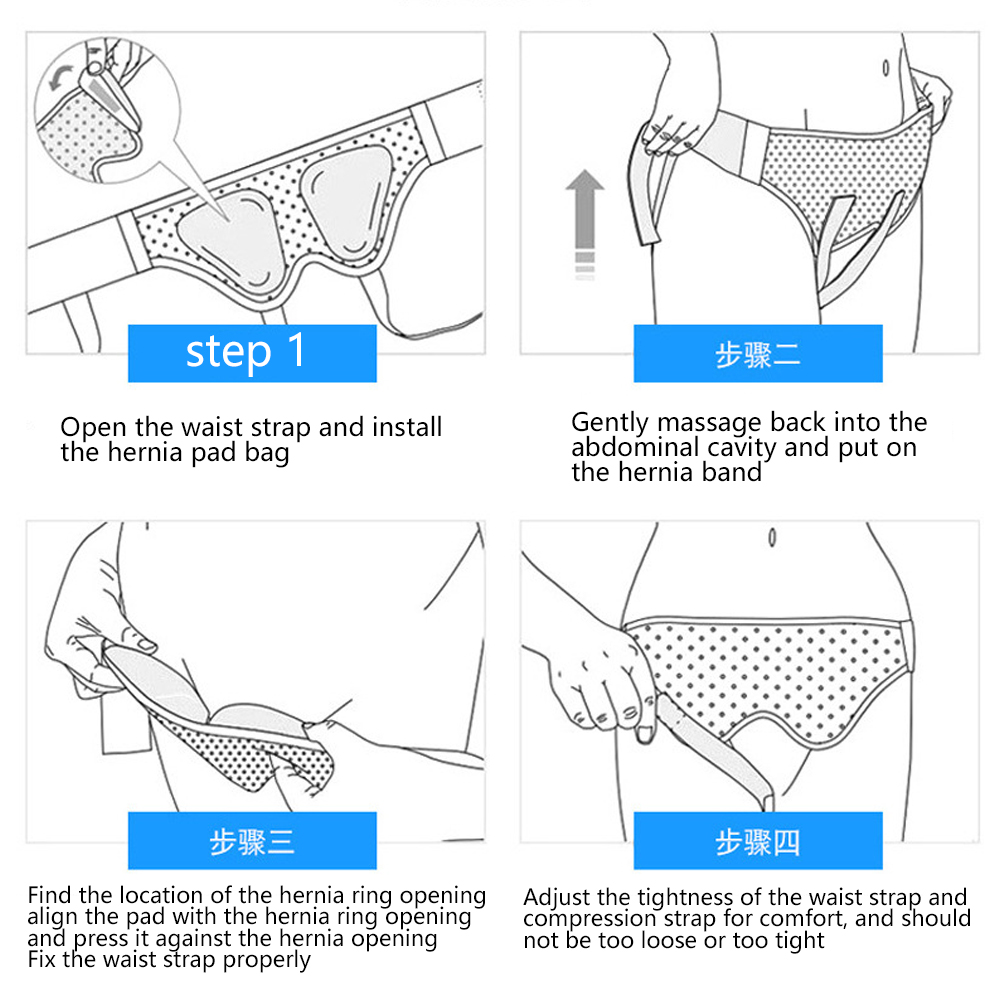 step 1

Open the waist strap and install the hernia pad bag

步骤二

Gently massage back into the abdominal cavity and put on the hernia band

步骤三

Find the location of the hernia ring opening align the pad with the hernia ring opening and press it against the hernia opening Fix the waist strap properly

步骤四

Adjust the tightness of the waist strap and compression strap for comfort, and should not be too loose or too tight