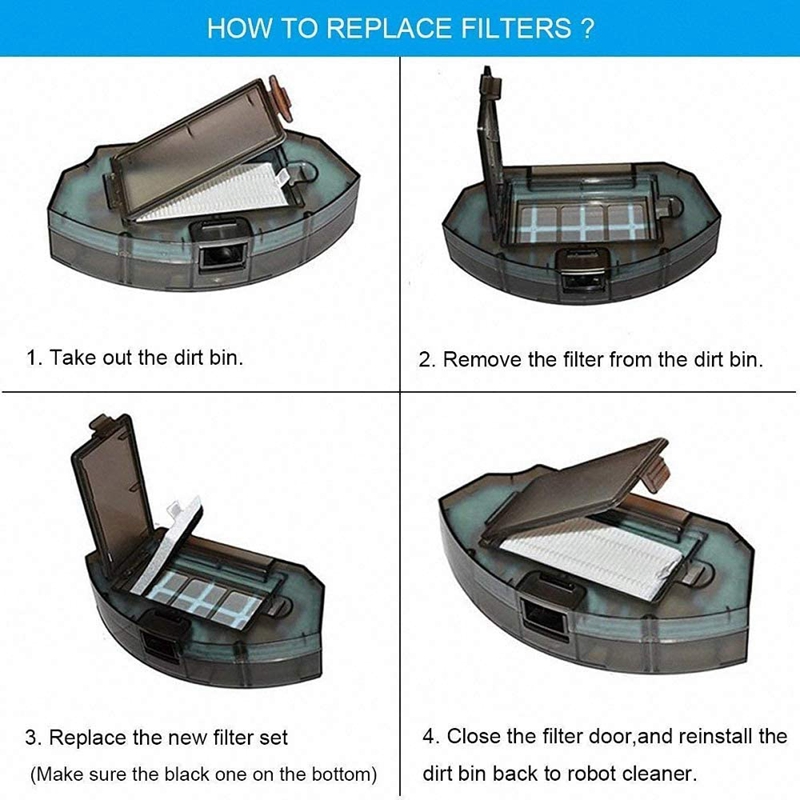 HOW TO REPLACE FILTERS ?

1. Take out the dirt bin.

2. Remove the filter from the dirt bin.

3. Replace the new filter set
(Make sure the black one on the bottom)

4. Close the filter door,and reinstall the dirt bin back to robot cleaner.