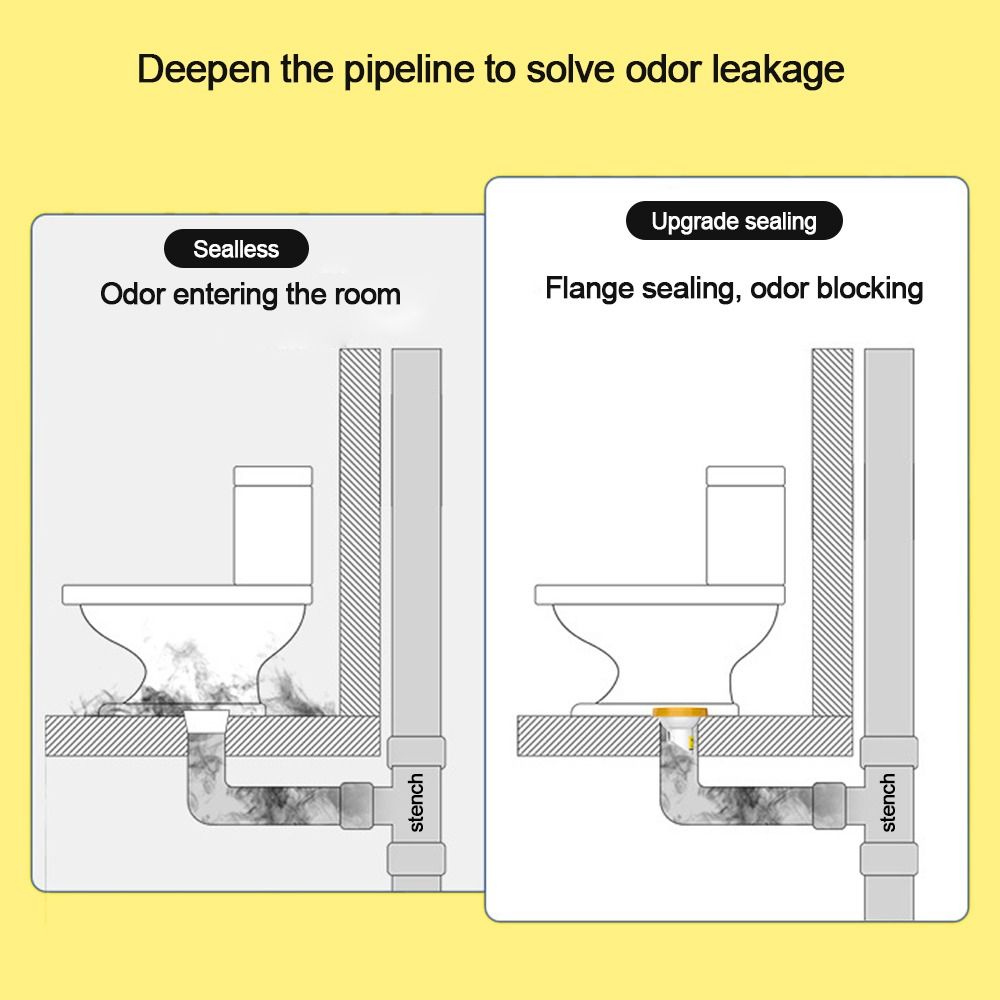 Deepen the pipeline to solve odor leakage

Sealless
Odor entering the room

stench

Upgrade sealing
Flange sealing, odor blocking

stench