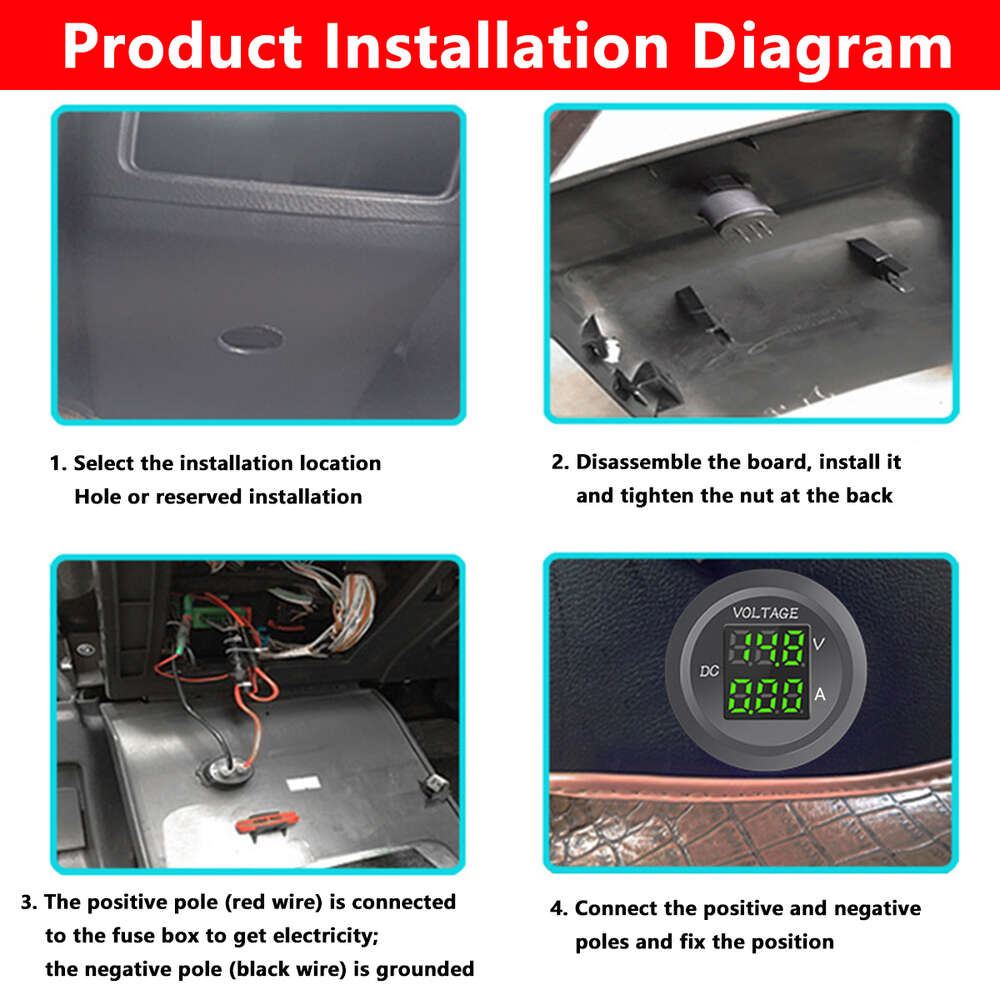 Product Installation Diagram

1. Select the installation location Hole or reserved installation

2. Disassemble the board, install it and tighten the nut at the back

VOLTAGE
DC
14.8 V
0.00 A

3. The positive pole (red wire) is connected to the fuse box to get electricity; the negative pole (black wire) is grounded

4. Connect the positive and negative poles and fix the position