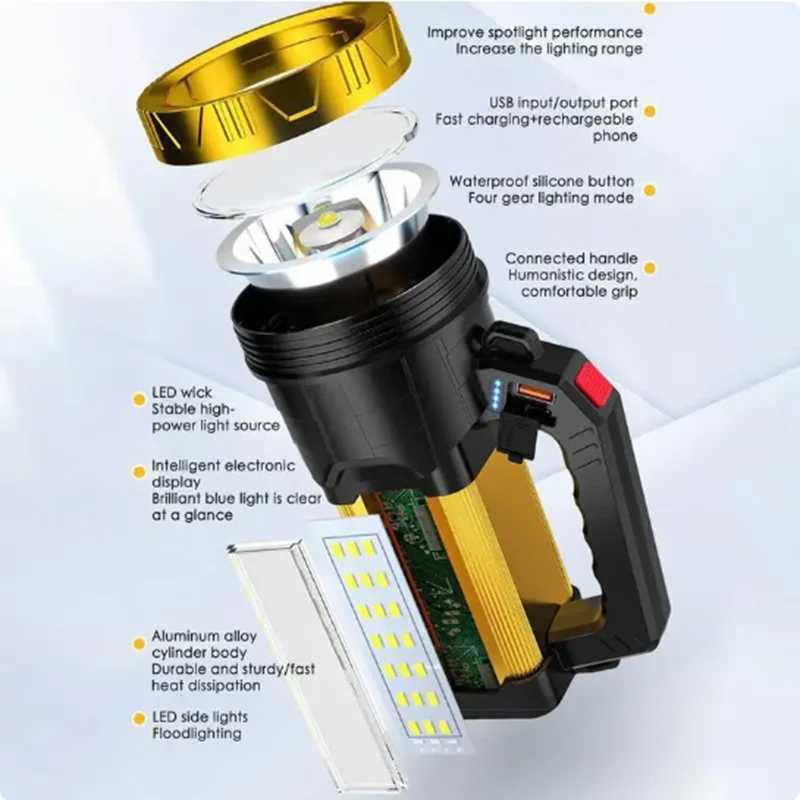 Improve spotlight performance
Increase the lighting range

USB input/output port
Fast charging+rechargeable phone

Waterproof silicone button
Four gear lighting mode

Connected handle
Humanistic design, comfortable grip

LED wick
Stable high-power light source

Intelligent electronic display
Brilliant blue light is clear at a glance

Aluminum alloy cylinder body
Durable and sturdy/fast heat dissipation

LED side lights
Floodlighting