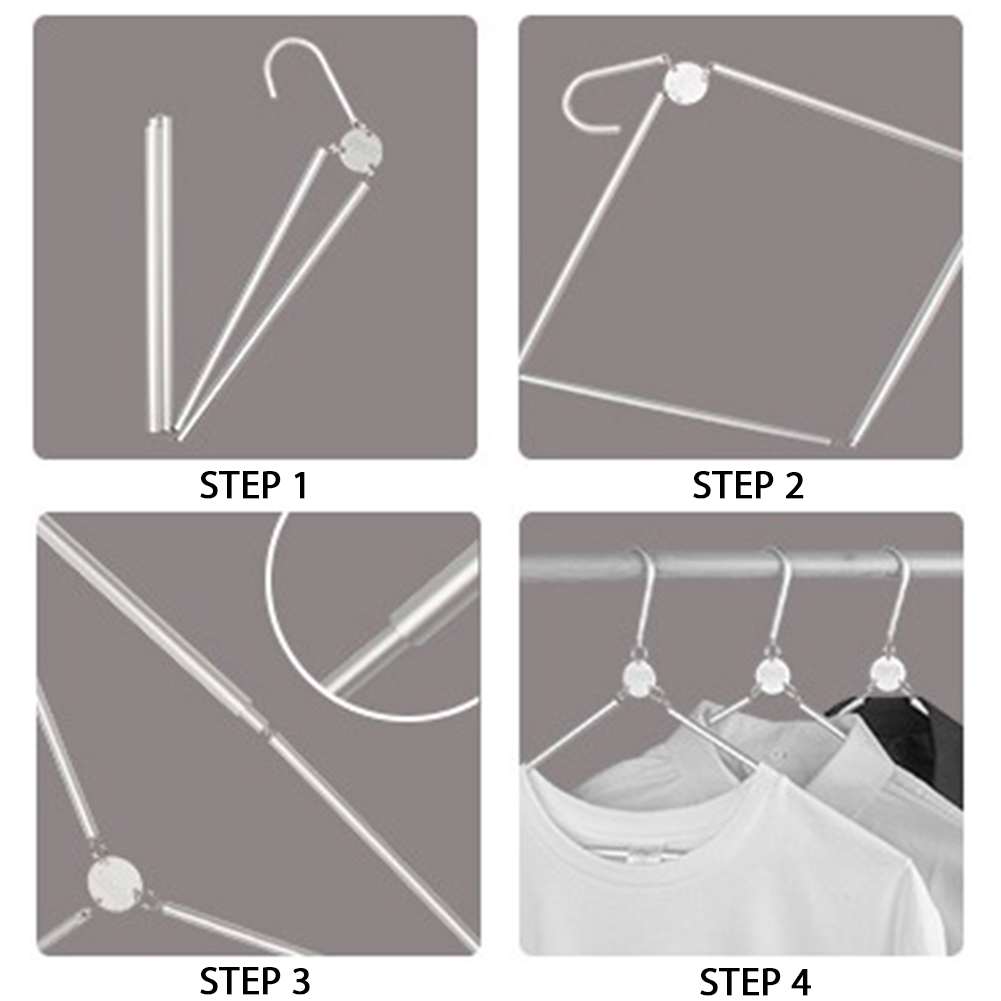 STEP 1

STEP 2

STEP 3

STEP 4