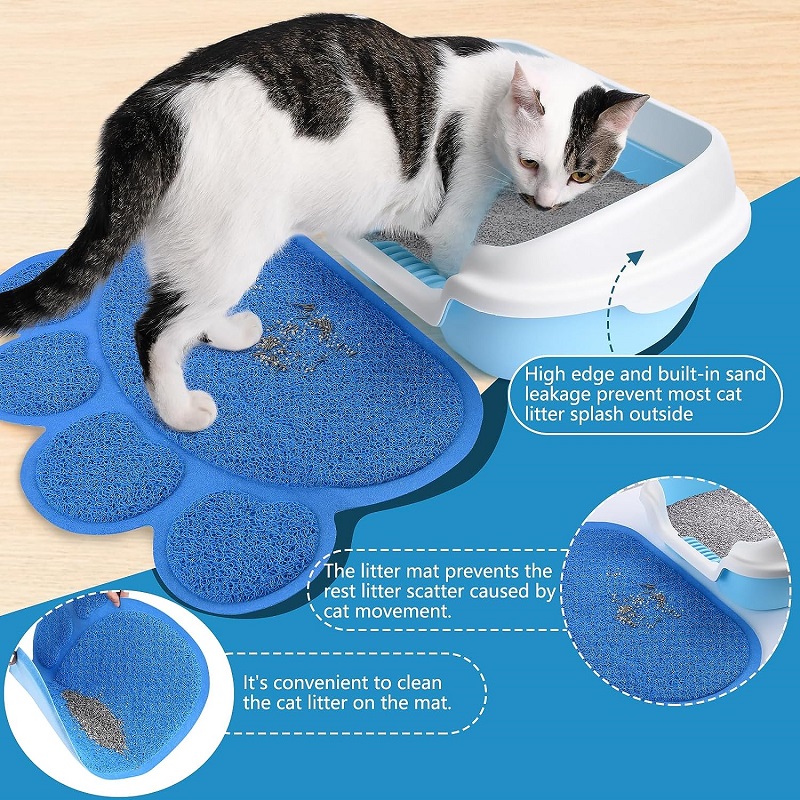 High edge and built-in sand leakage prevent most cat litter splash outside

The litter mat prevents the rest litter scatter caused by cat movement.

It's convenient to clean the cat litter on the mat.