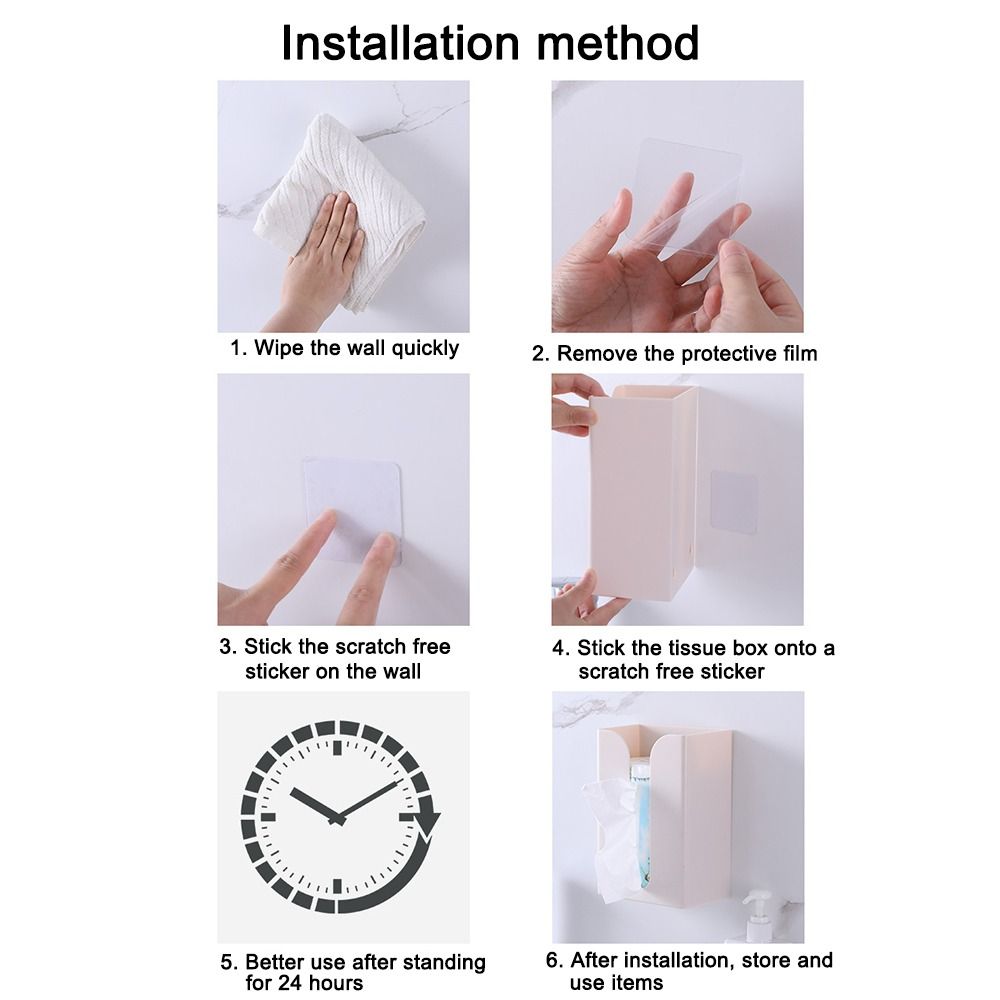 Installation method

1. Wipe the wall quickly

2. Remove the protective film

3. Stick the scratch free sticker on the wall

4. Stick the tissue box onto a scratch free sticker

5. Better use after standing for 24 hours

6. After installation, store and use items