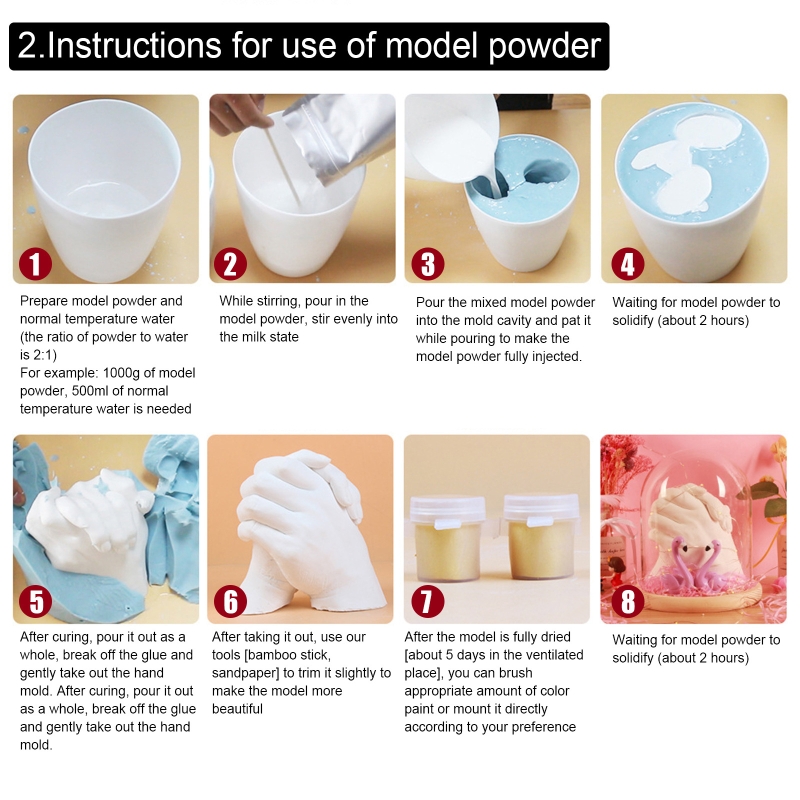 2.Instructions for use of model powder

1

Prepare model powder and normal temperature water (the ratio of powder to water is 2:1)
For example: 1000g of model powder, 500ml of normal temperature water is needed

2

While stirring, pour in the model powder, stir evenly into the milk state

3

Pour the mixed model powder into the mold cavity and pat it while pouring to make the model powder fully injected.

4

Waiting for model powder to solidify (about 2 hours)

5

After curing, pour it out as a whole, break off the glue and gently take out the hand mold. After curing, pour it out as a whole, break off the glue and gently take out the hand mold.

6

After taking it out, use our tools [bamboo stick, sandpaper] to trim it slightly to make the model more beautiful

7

After the model is fully dried [about 5 days in the ventilated place], you can brush appropriate amount of color paint or mount it directly according to your preference

8

Waiting for model powder to solidify (about 2 hours)