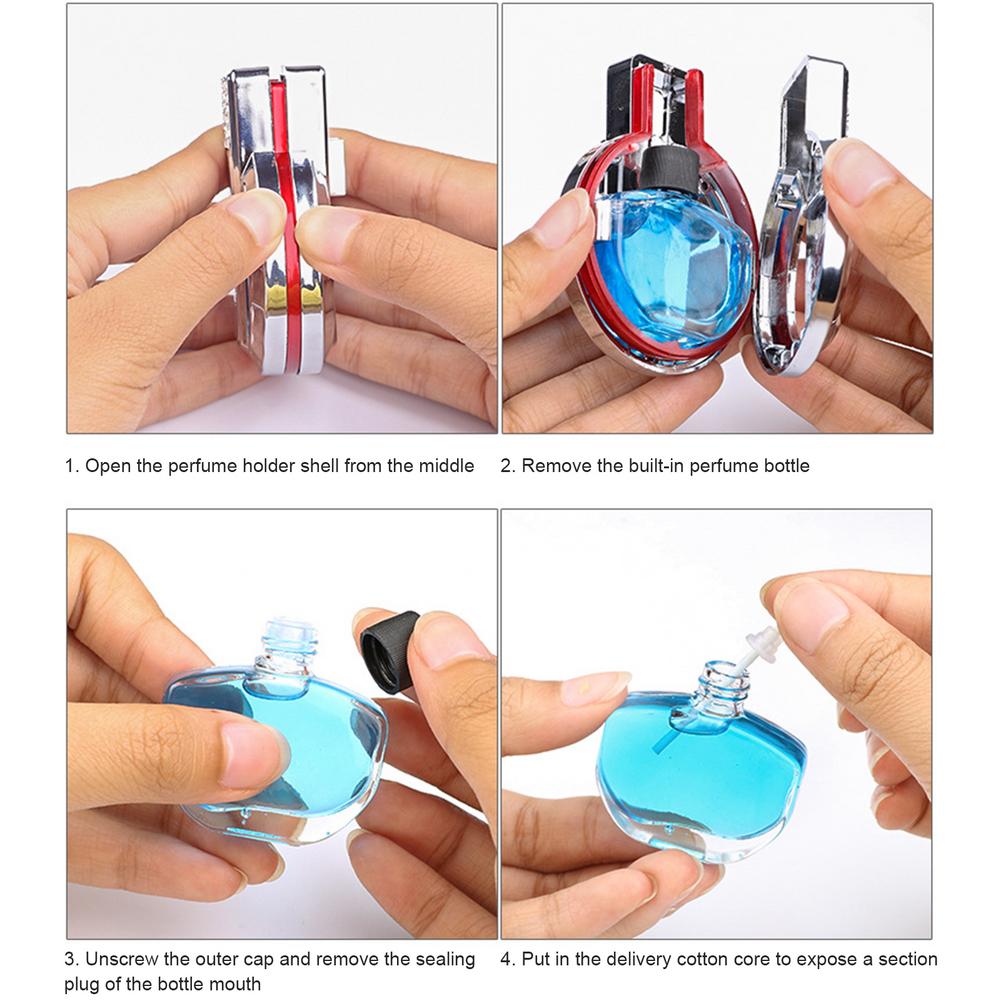 1. Open the perfume holder shell from the middle

2. Remove the built-in perfume bottle

3. Unscrew the outer cap and remove the sealing plug of the bottle mouth

4. Put in the delivery cotton core to expose a section