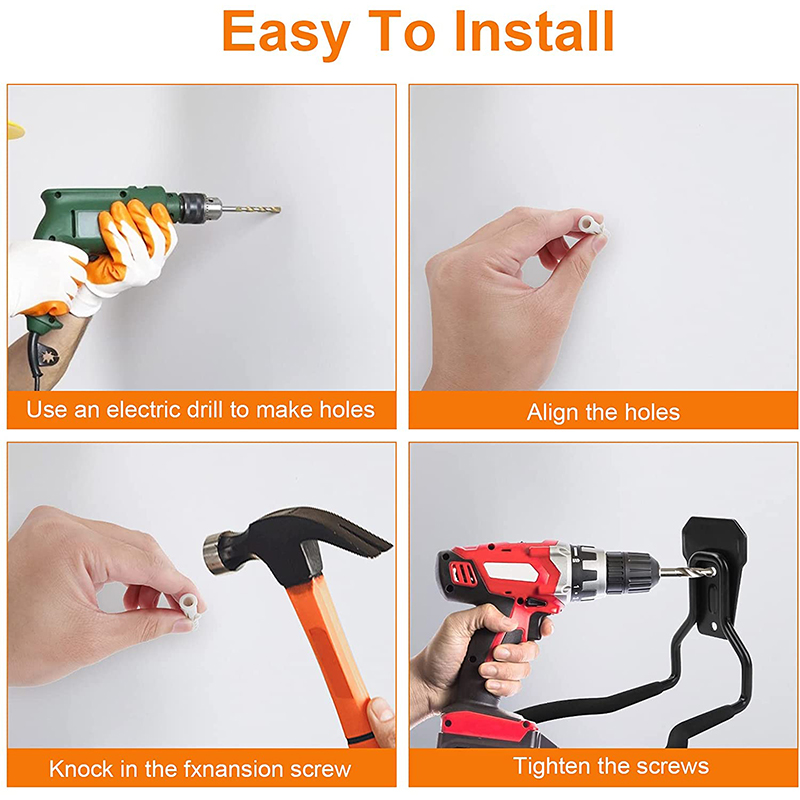 Easy To Install

Use an electric drill to make holes

Align the holes

Knock in the fxnansion screw

Tighten the screws