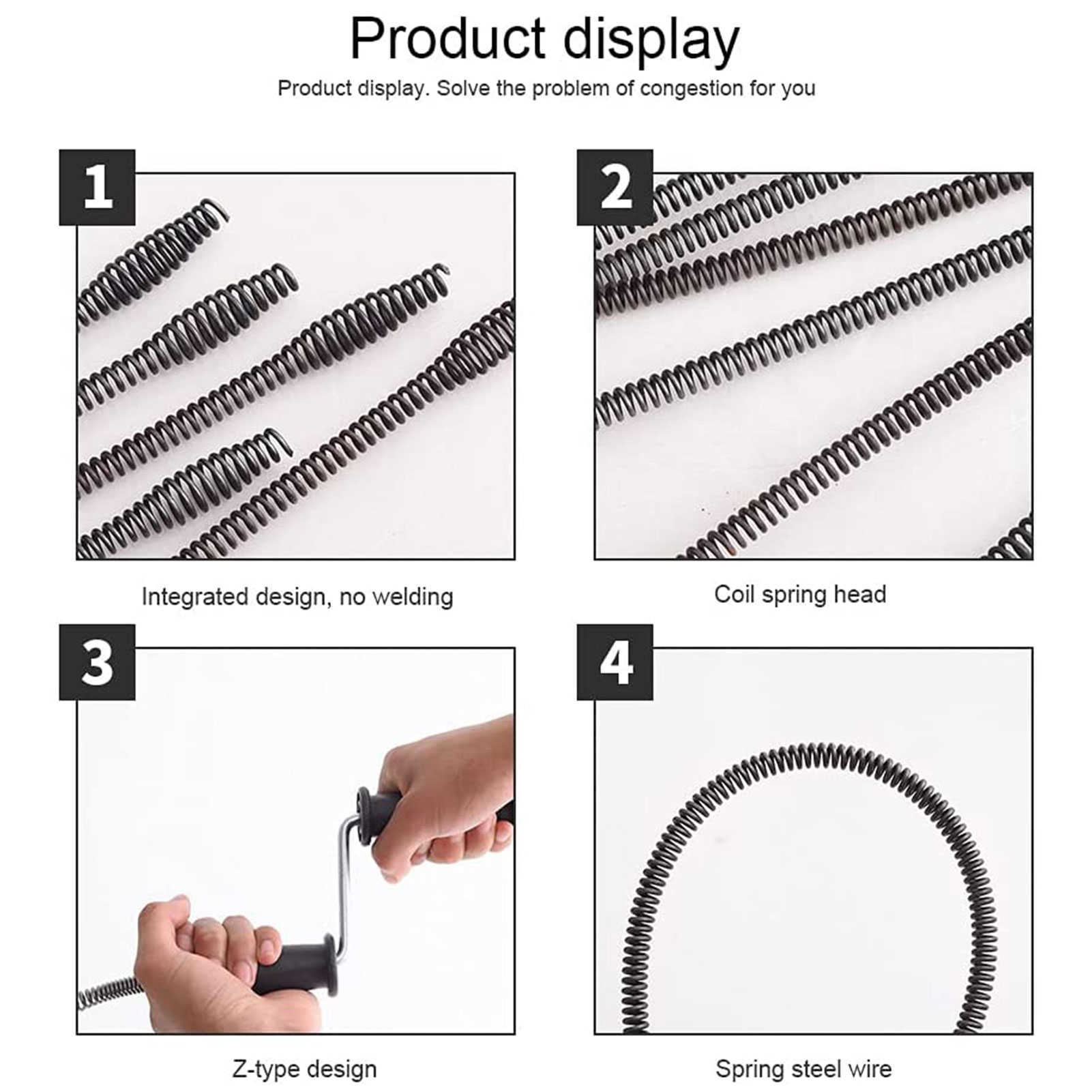 Product display

Product display. Solve the problem of congestion for you

1

Integrated design, no welding

2

Coil spring head

3

Z-type design

4

Spring steel wire