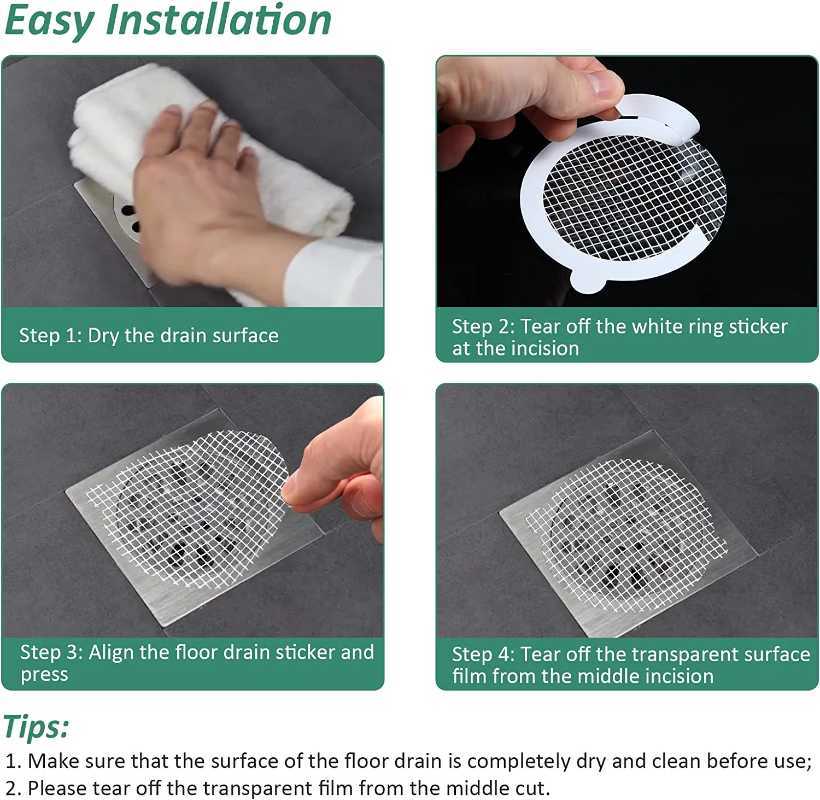 Easy Installation

Step 1: Dry the drain surface

Step 2: Tear off the white ring sticker at the incision

Step 3: Align the floor drain sticker and press

Step 4: Tear off the transparent surface film from the middle incision

Tips:

1. Make sure that the surface of the floor drain is completely dry and clean before use;
2. Please tear off the transparent film from the middle cut.