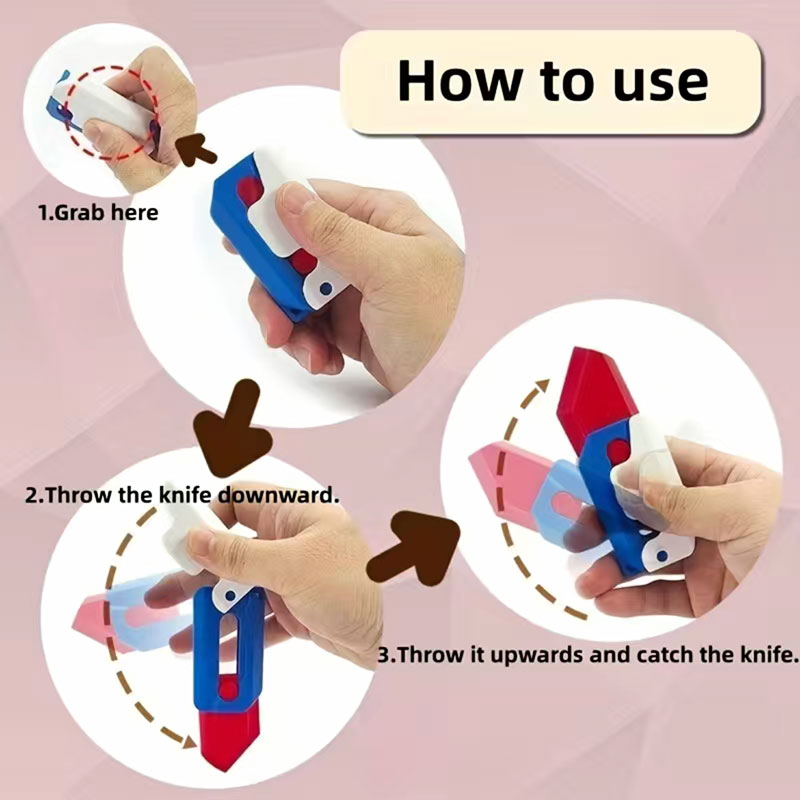 How to use

1.Grab here

2.Throw the knife downward.

3.Throw it upwards and catch the knife.