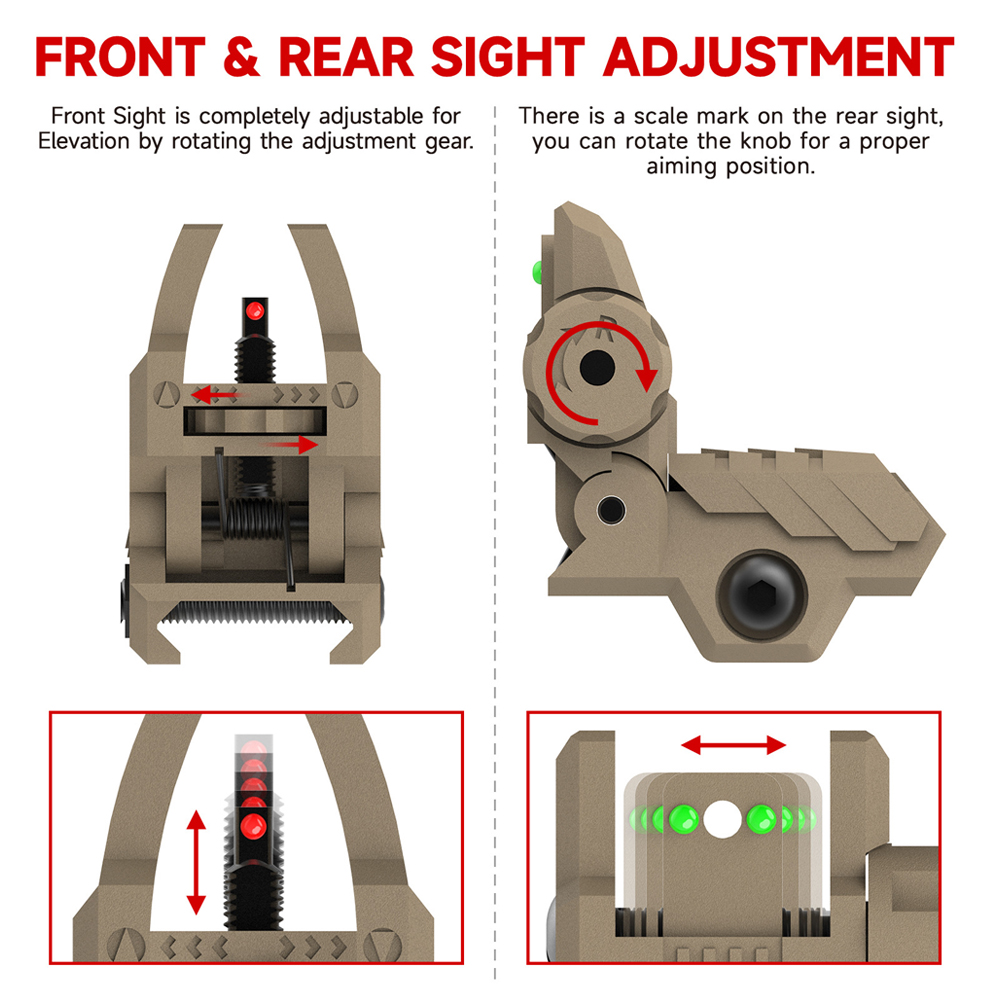 FRONT & REAR SIGHT ADJUSTMENT

Front Sight is completely adjustable for Elevation by rotating the adjustment gear.

There is a scale mark on the rear sight, you can rotate the knob for a proper aiming position.