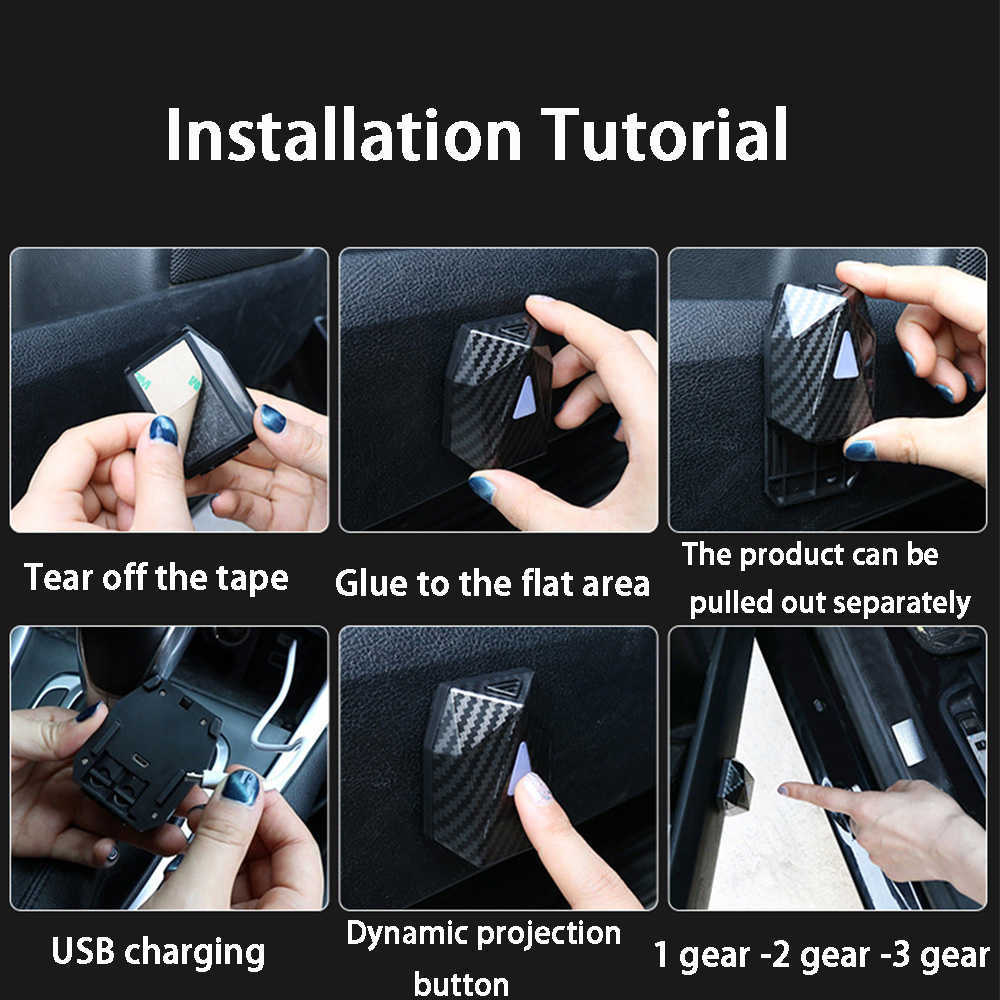 Installation Tutorial

Tear off the tape

Glue to the flat area

The product can be pulled out separately

USB charging

Dynamic projection button

1 gear -2 gear -3 gear