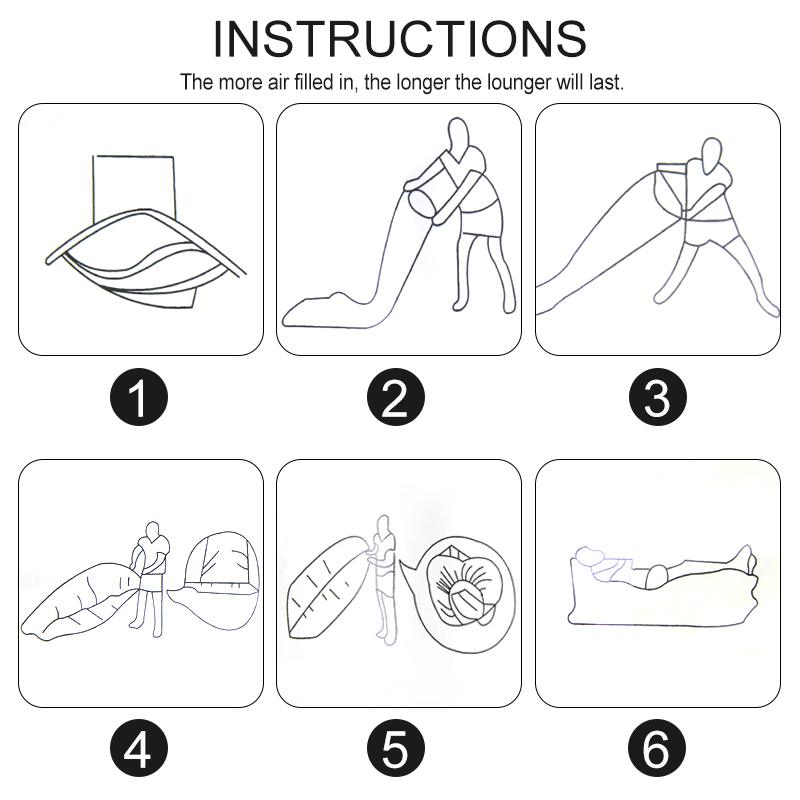 INSTRUCTIONS

The more air filled in, the longer the lounger will last.

1

2

3

4

5

6