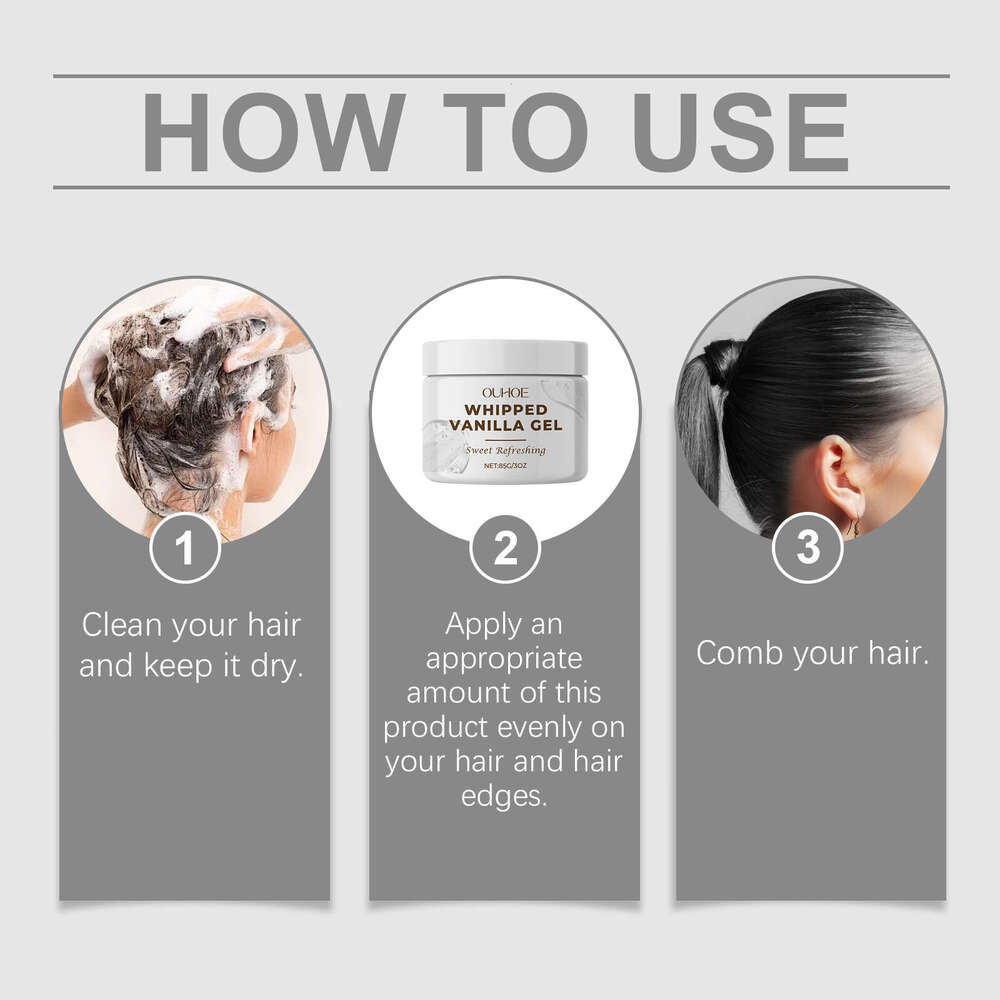 HOW TO USE

1
Clean your hair and keep it dry.

OUHOE
WHIPPED VANILLA GEL
Sweet Refreshing
NET:85G/3OZ

2
Apply an appropriate amount of this product evenly on your hair and hair edges.

3
Comb your hair.