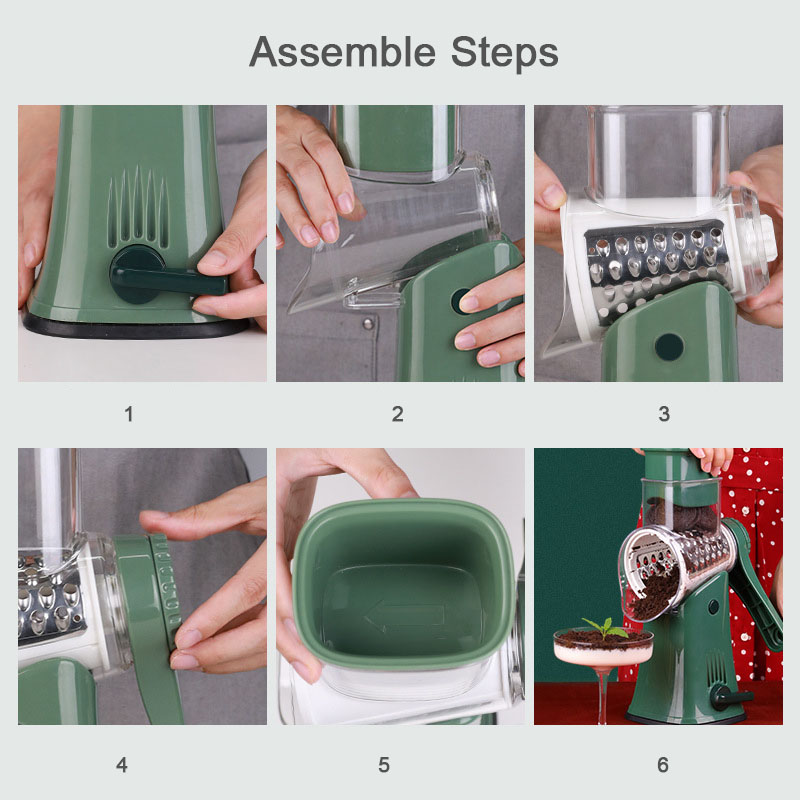 Assemble Steps

1

2

3

4

5

6