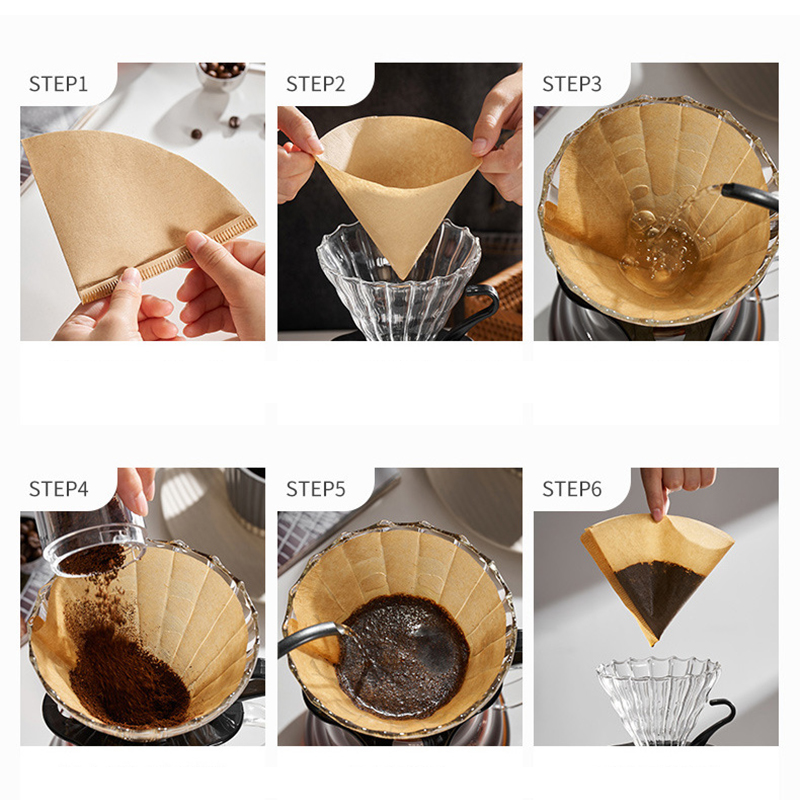 STEP1

STEP2

STEP3

STEP4

STEP5

STEP6