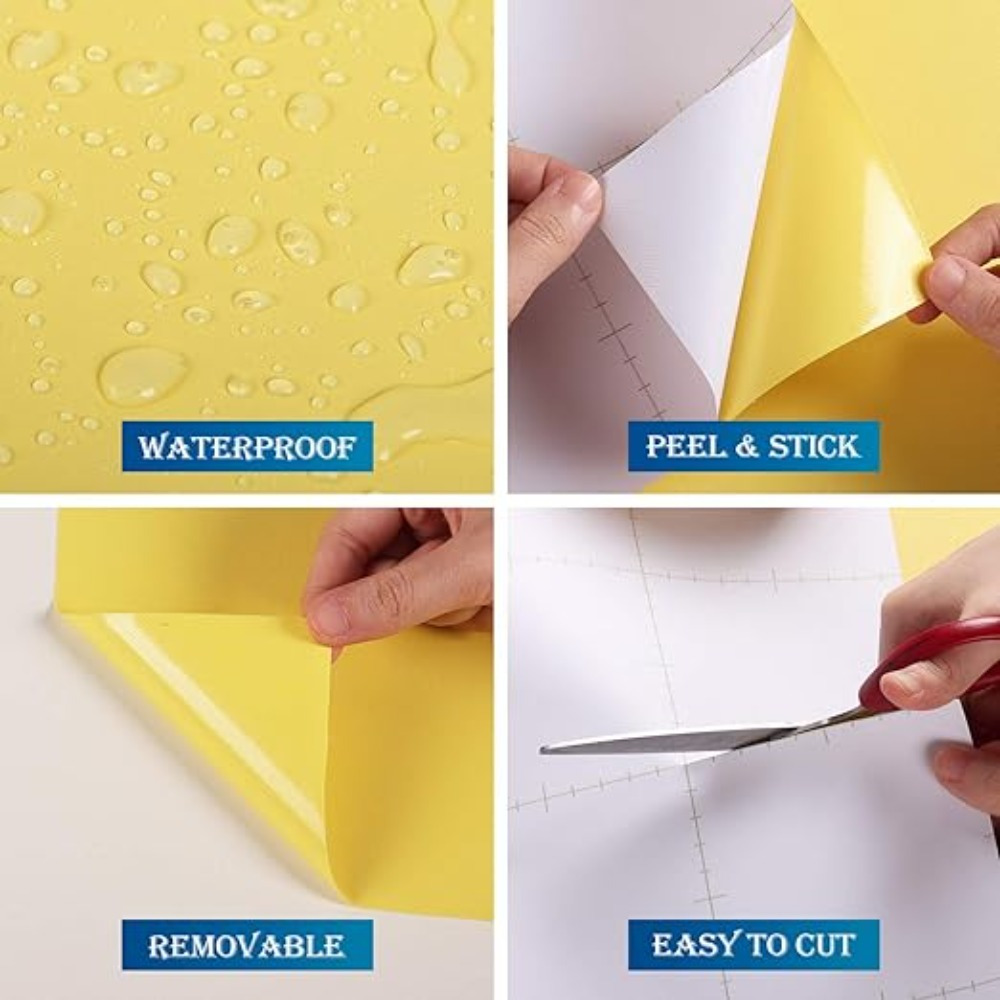 WATERPROOF

PEEL & STICK

REMOVABLE

EASY TO CUT