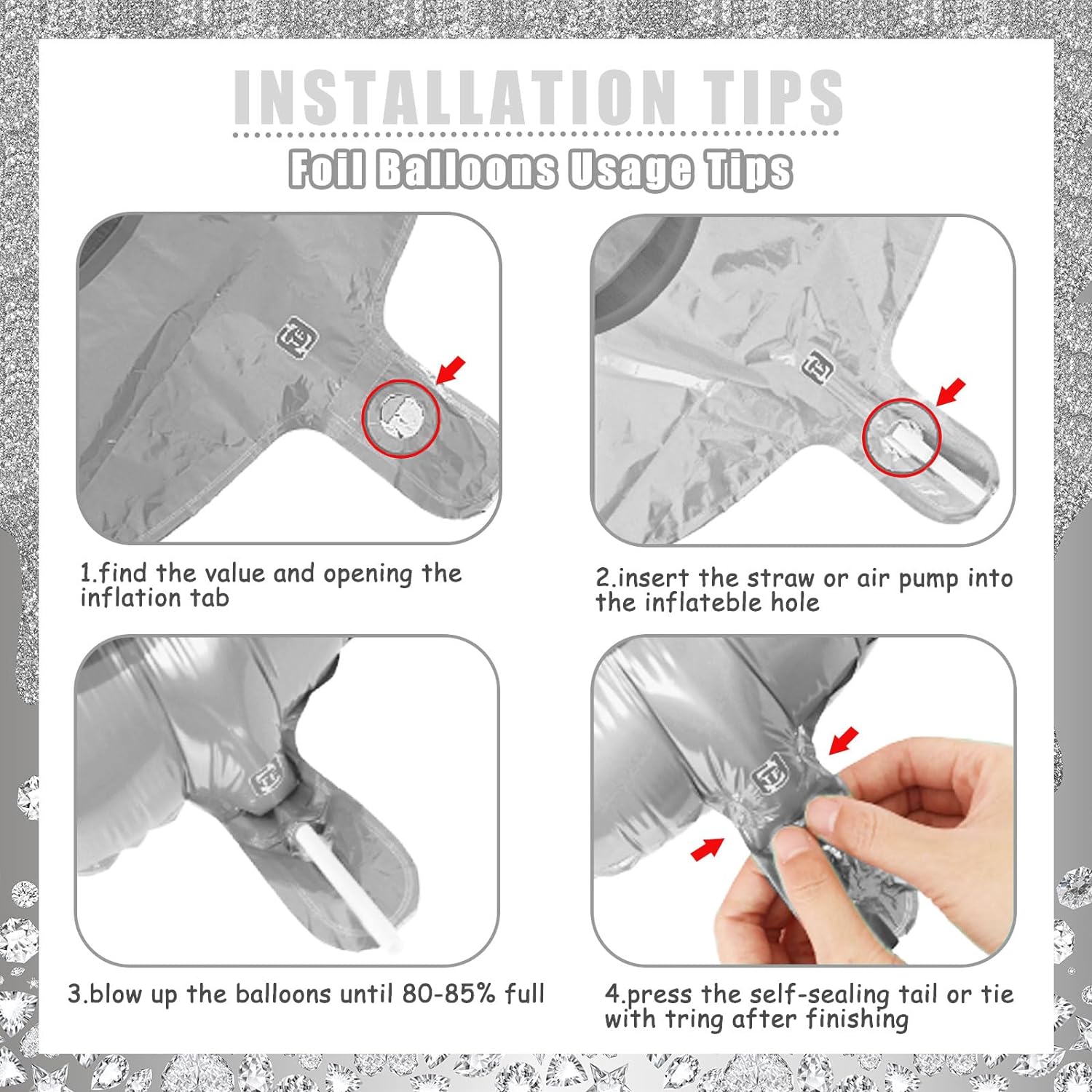 INSTALLATION TIPS

Foil Balloons Usage Tips

1.find the value and opening the inflation tab

2.insert the straw or air pump into the inflateble hole

3.blow up the balloons until 80-85% full

4.press the self-sealing tail or tie with tring after finishing