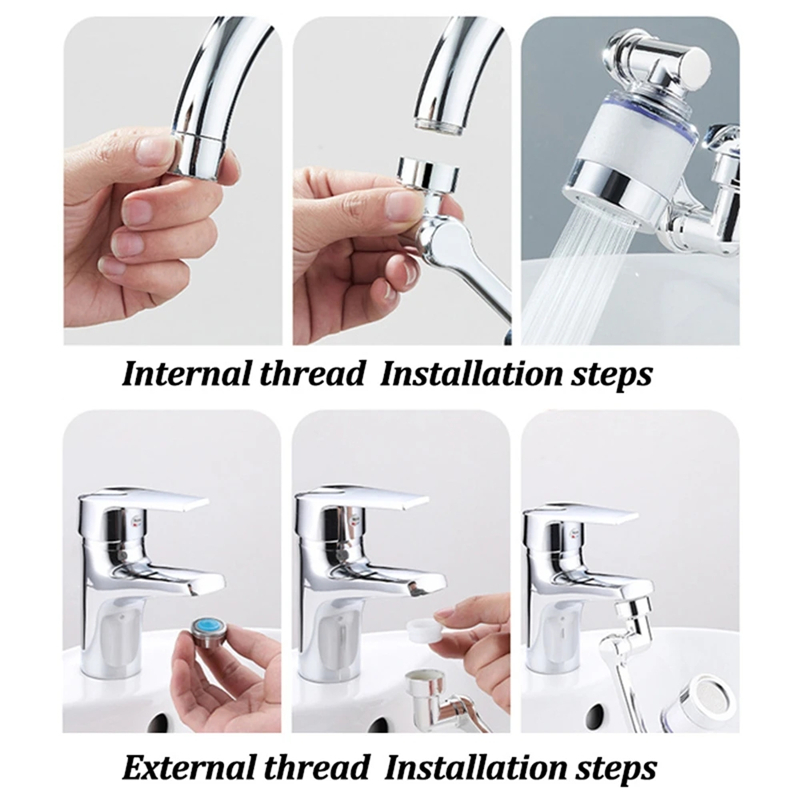 Internal thread  Installation steps

External thread  Installation steps