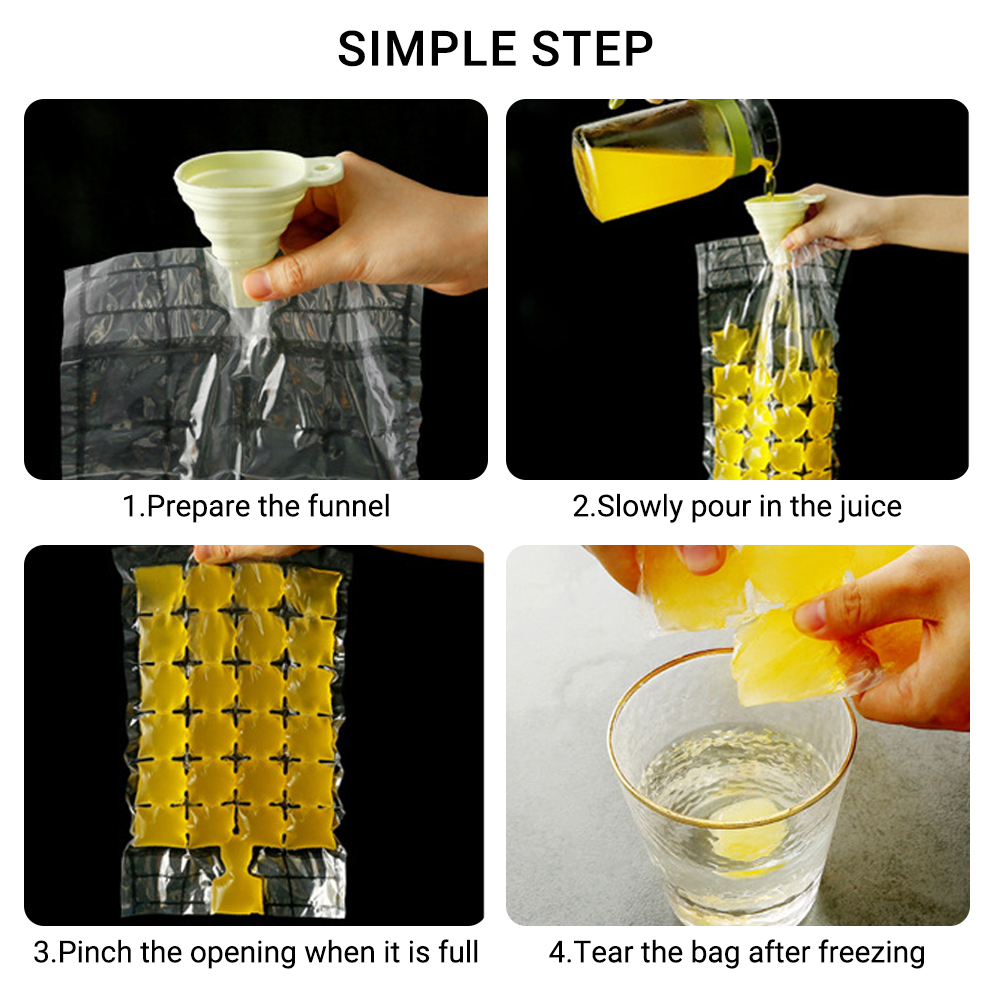 SIMPLE STEP

1.Prepare the funnel

2.Slowly pour in the juice

3.Pinch the opening when it is full

4.Tear the bag after freezing