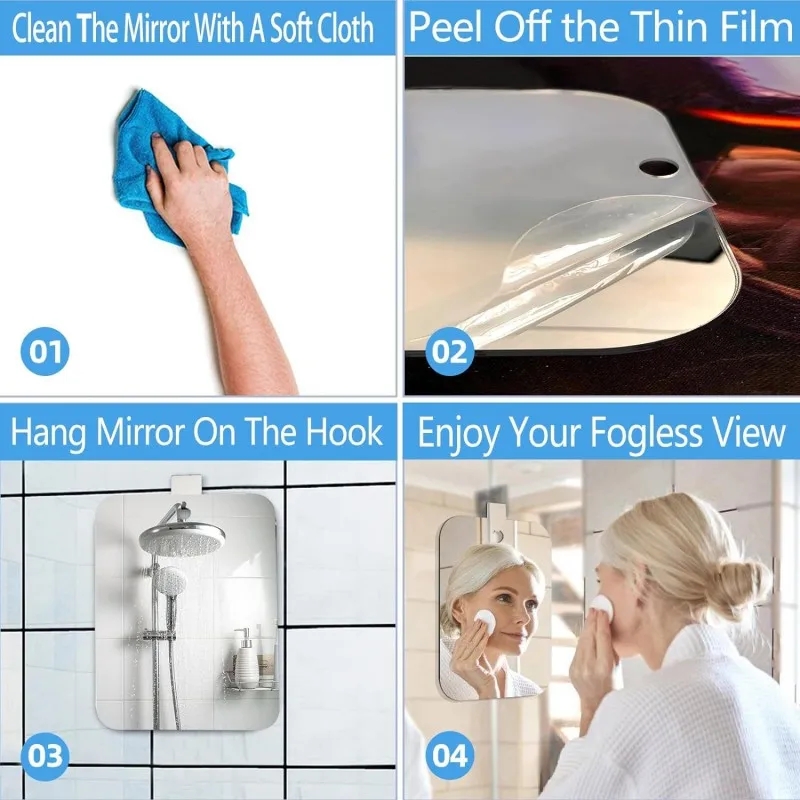 Clean The Mirror With A Soft Cloth

01

Peel Off the Thin Film

02

Hang Mirror On The Hook

03

Enjoy Your Fogless View

04