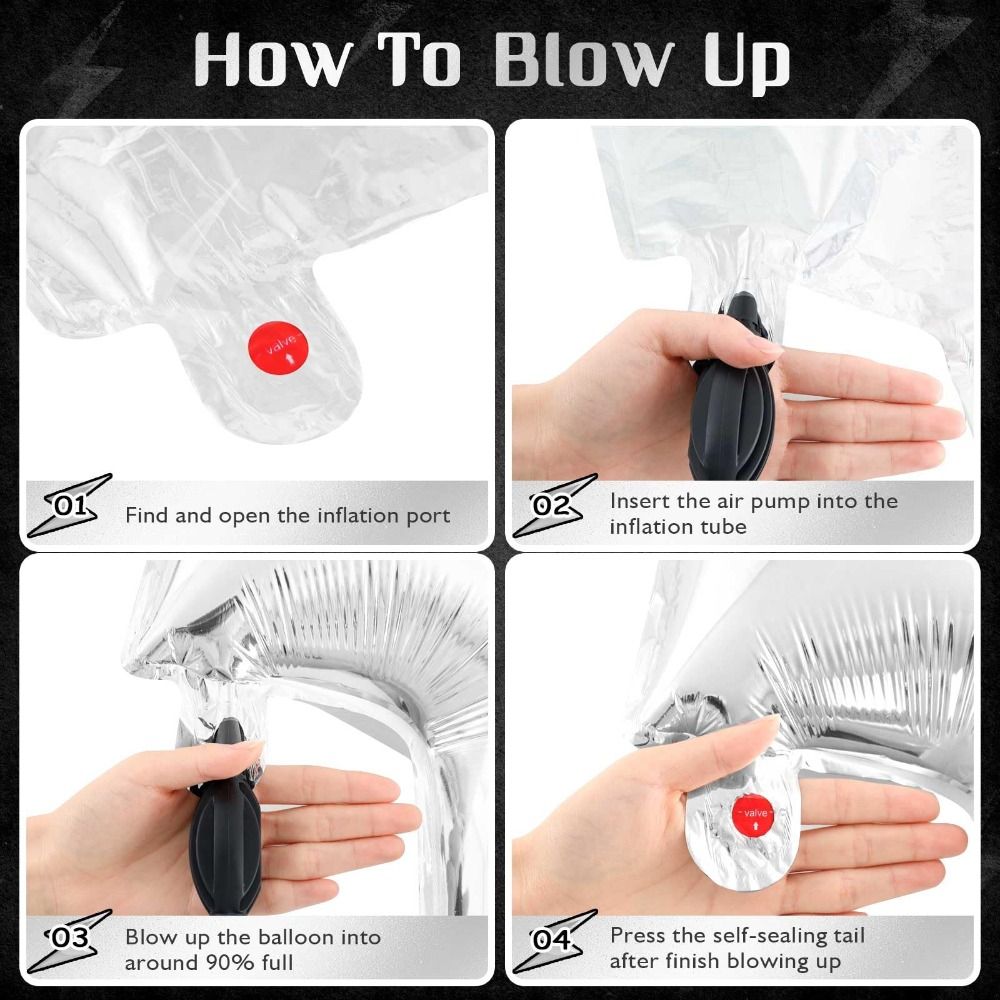 How To Blow Up

valve

01 Find and open the inflation port

02 Insert the air pump into the inflation tube

03 Blow up the balloon into around 90% full

valve

04 Press the self-sealing tail after finish blowing up