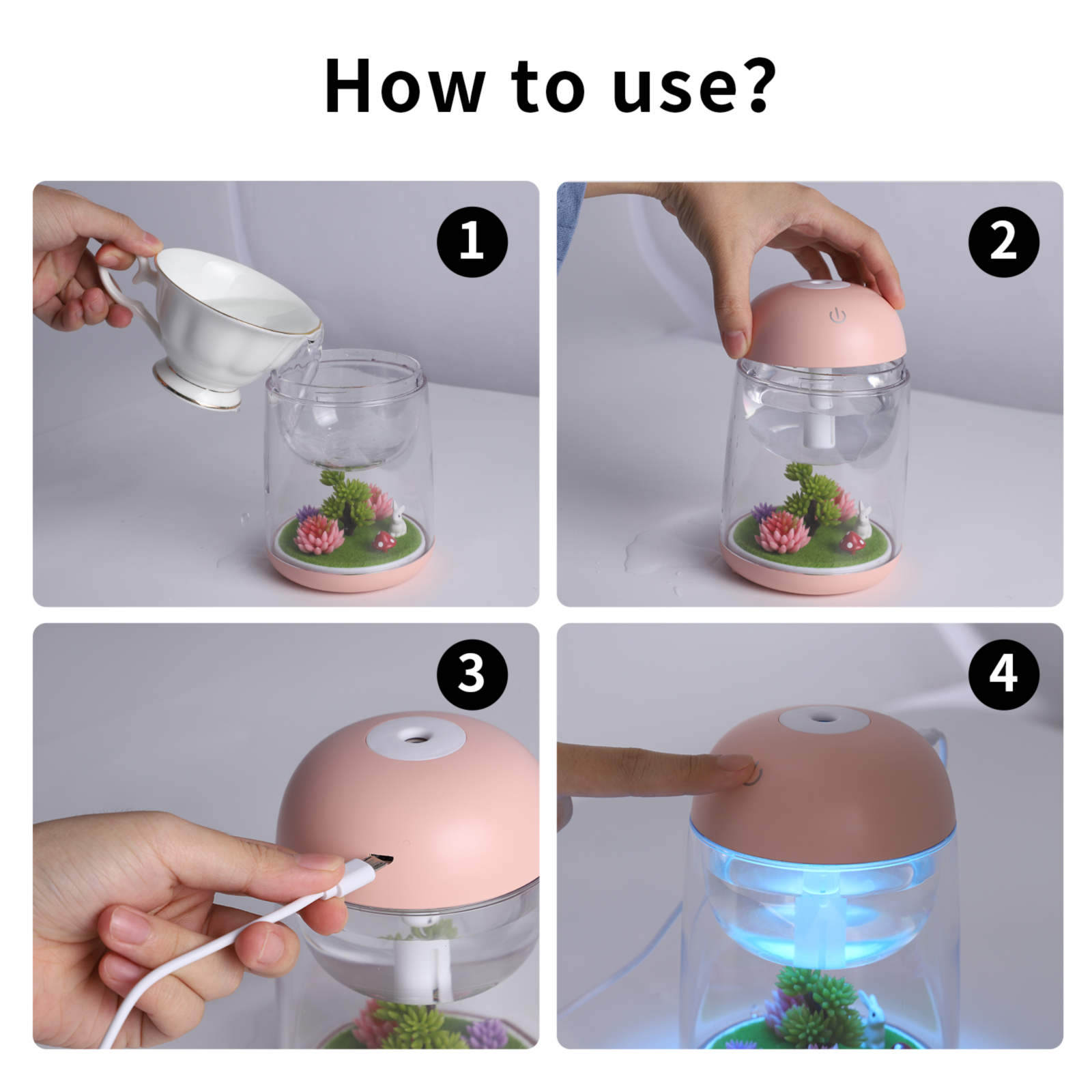 How to use?

1

2

3

4