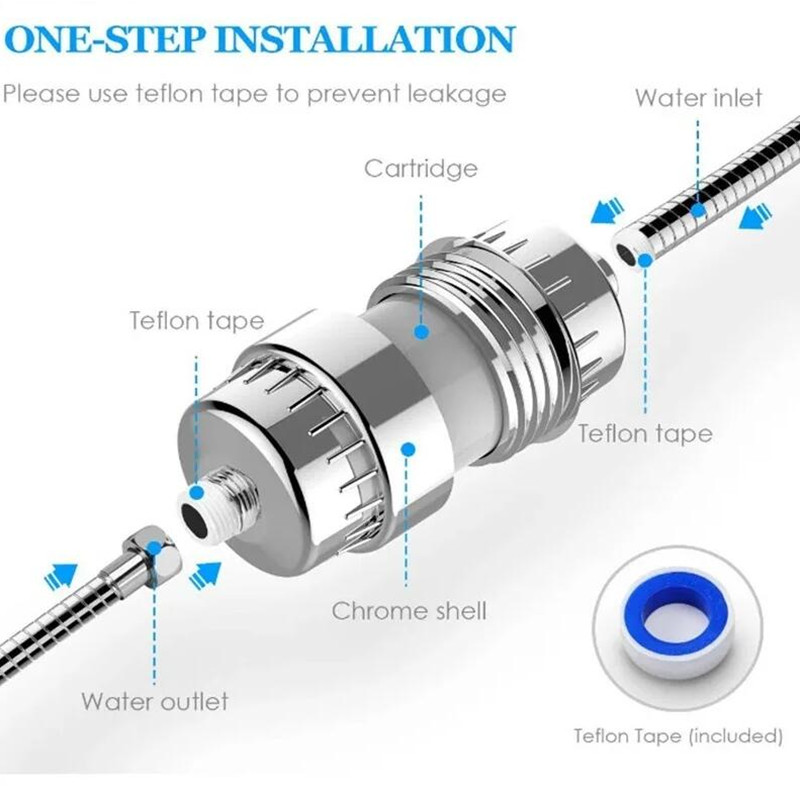 ONE-STEP INSTALLATION

Please use teflon tape to prevent leakage

Water inlet

Cartridge

Teflon tape

Teflon tape

Chrome shell

Water outlet

Teflon Tape (included)