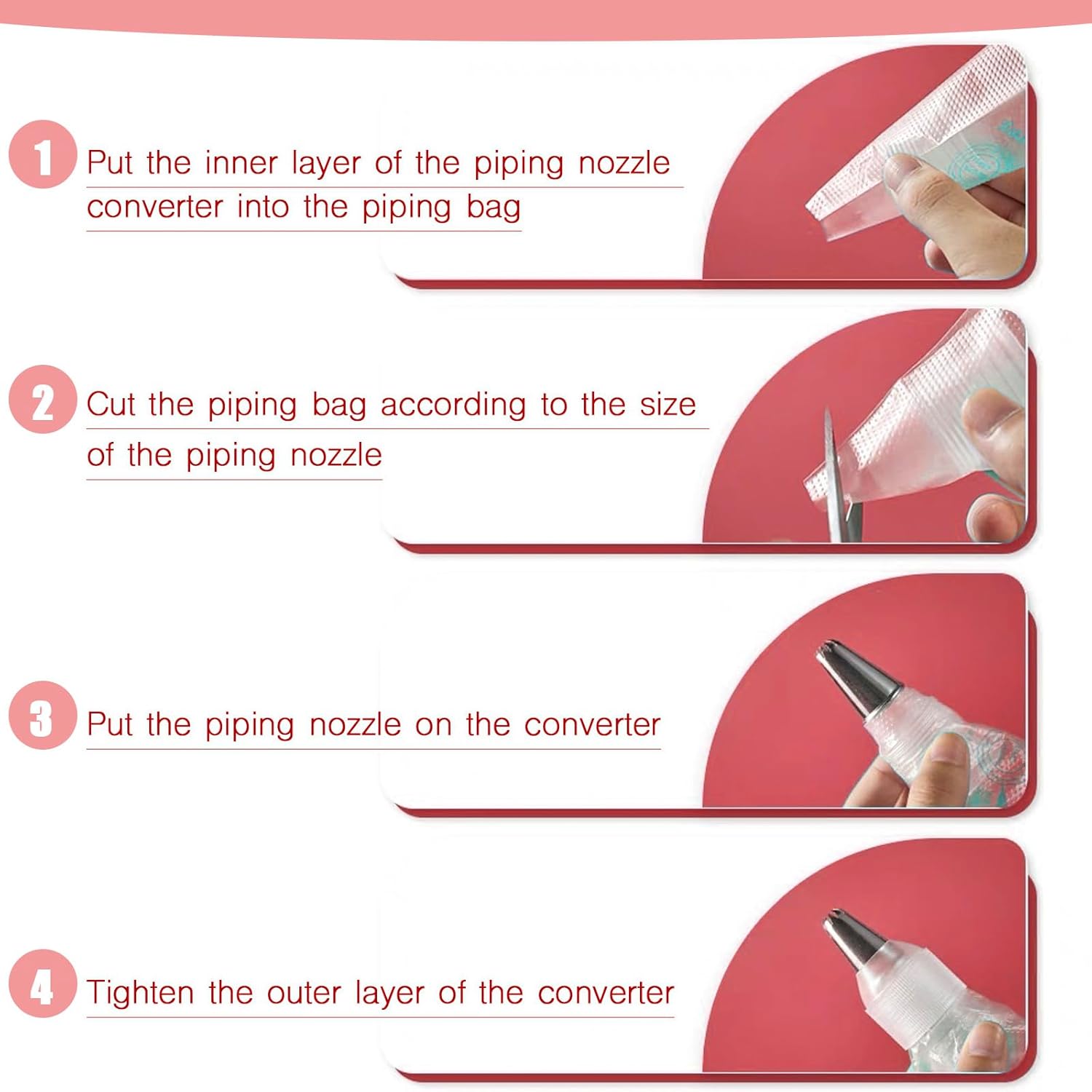 1 Put the inner layer of the piping nozzle converter into the piping bag

2 Cut the piping bag according to the size of the piping nozzle

3 Put the piping nozzle on the converter

4 Tighten the outer layer of the converter