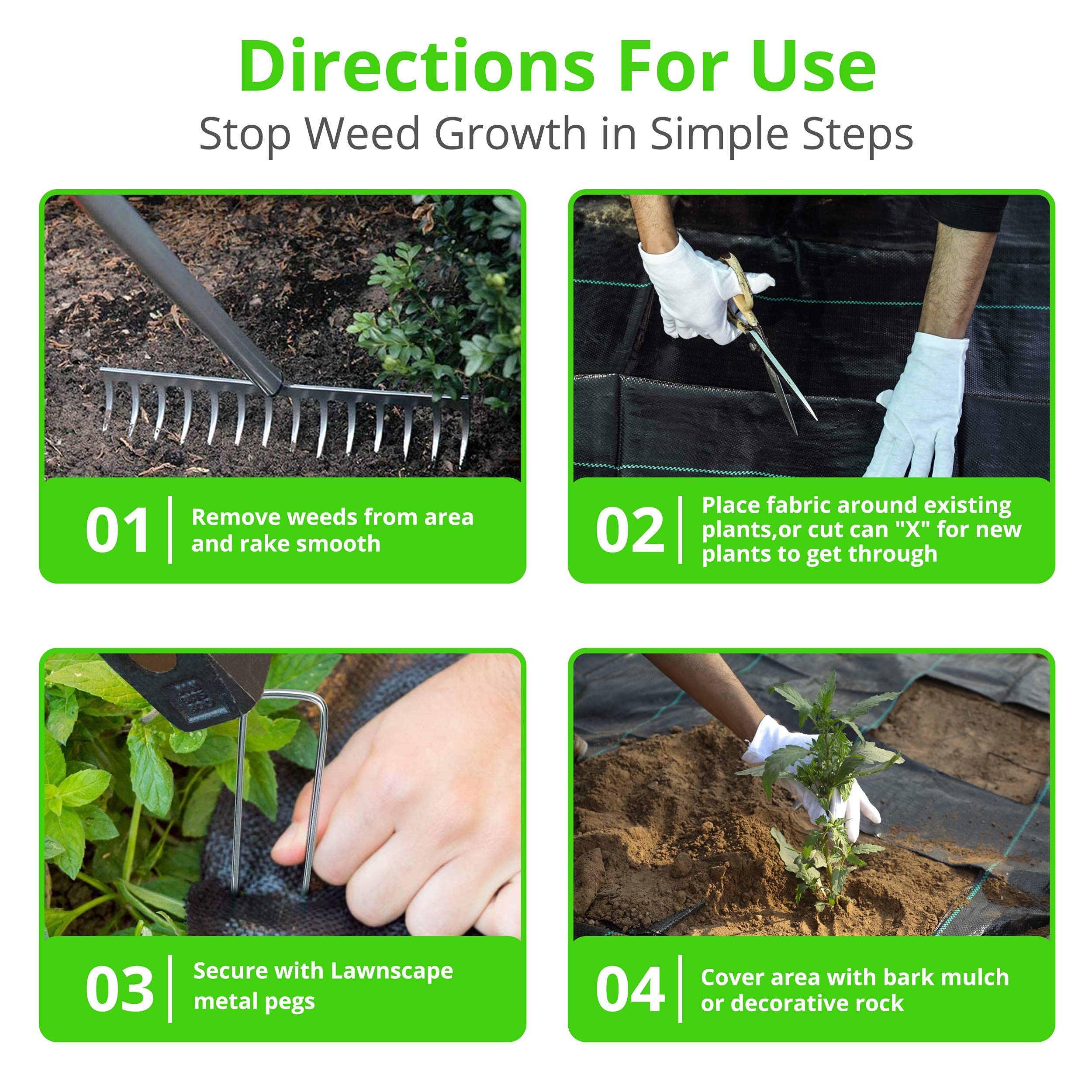 Directions For Use
Stop Weed Growth in Simple Steps

01 Remove weeds from area and rake smooth

02 Place fabric around existing plants,or cut can "X" for new plants to get through

03 Secure with Lawnscape metal pegs

04 Cover area with bark mulch or decorative rock