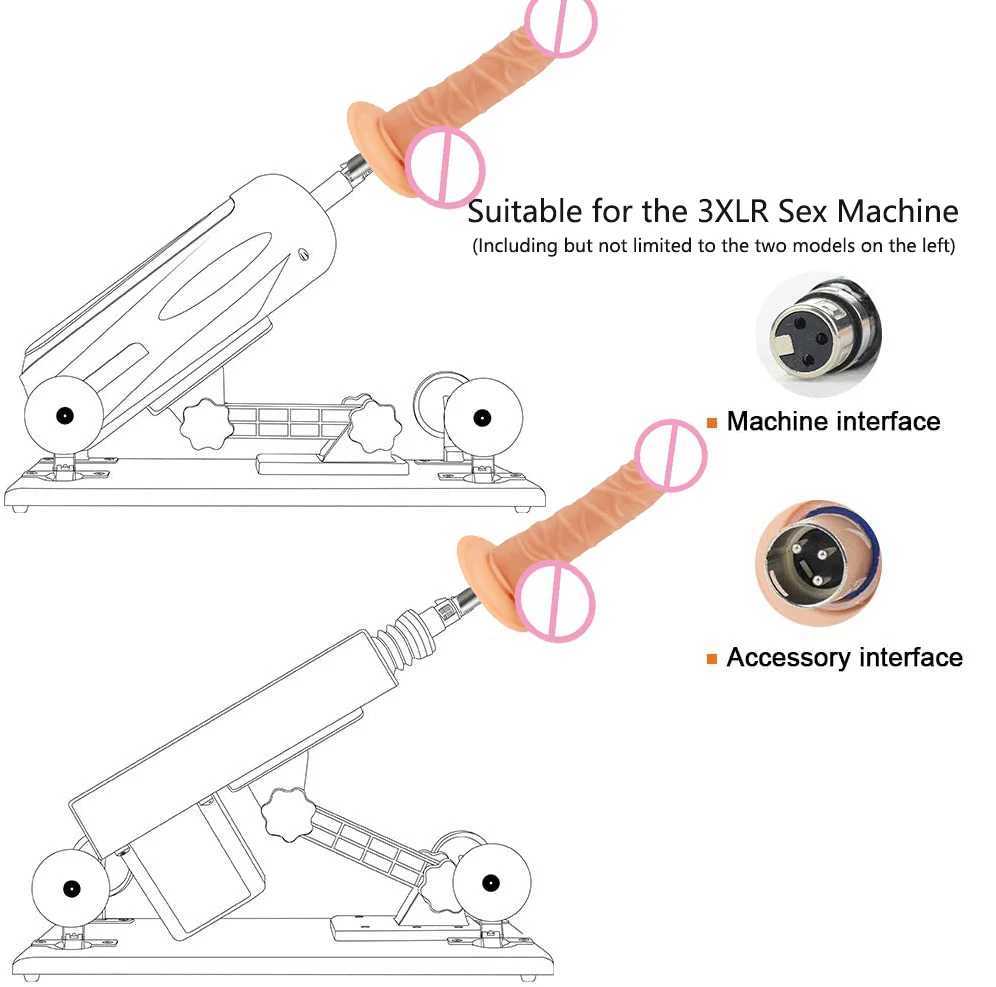 Suitable for the 3XLR Sex Machine
(Including but not limited to the two models on the left)

Machine interface

Accessory interface