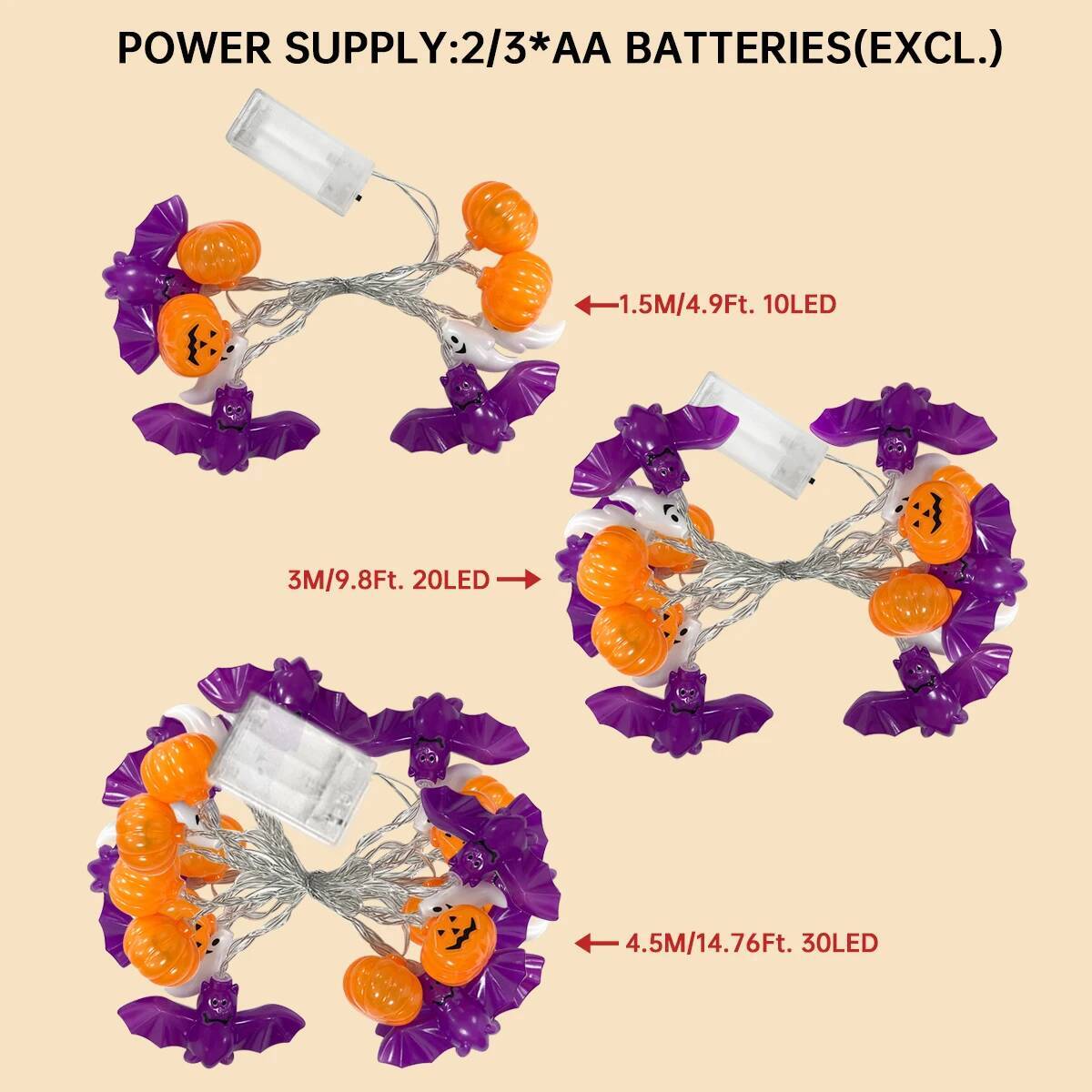 POWER SUPPLY:2/3*AA BATTERIES(EXCL.)

1.5M/4.9Ft. 10LED

3M/9.8Ft. 20LED

4.5M/14.76Ft. 30LED