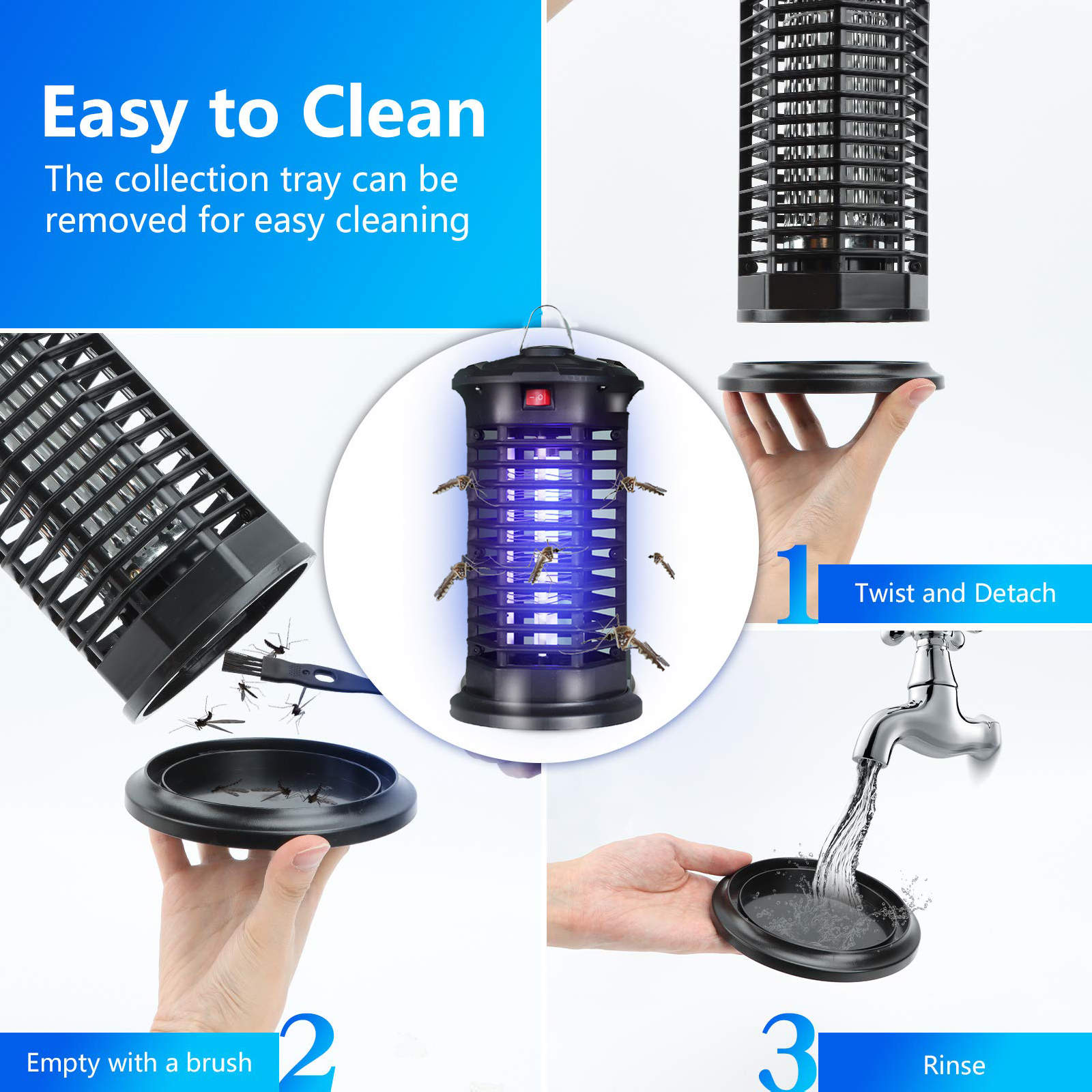 Easy to Clean
The collection tray can be removed for easy cleaning

1 Twist and Detach

Empty with a brush 2

3 Rinse