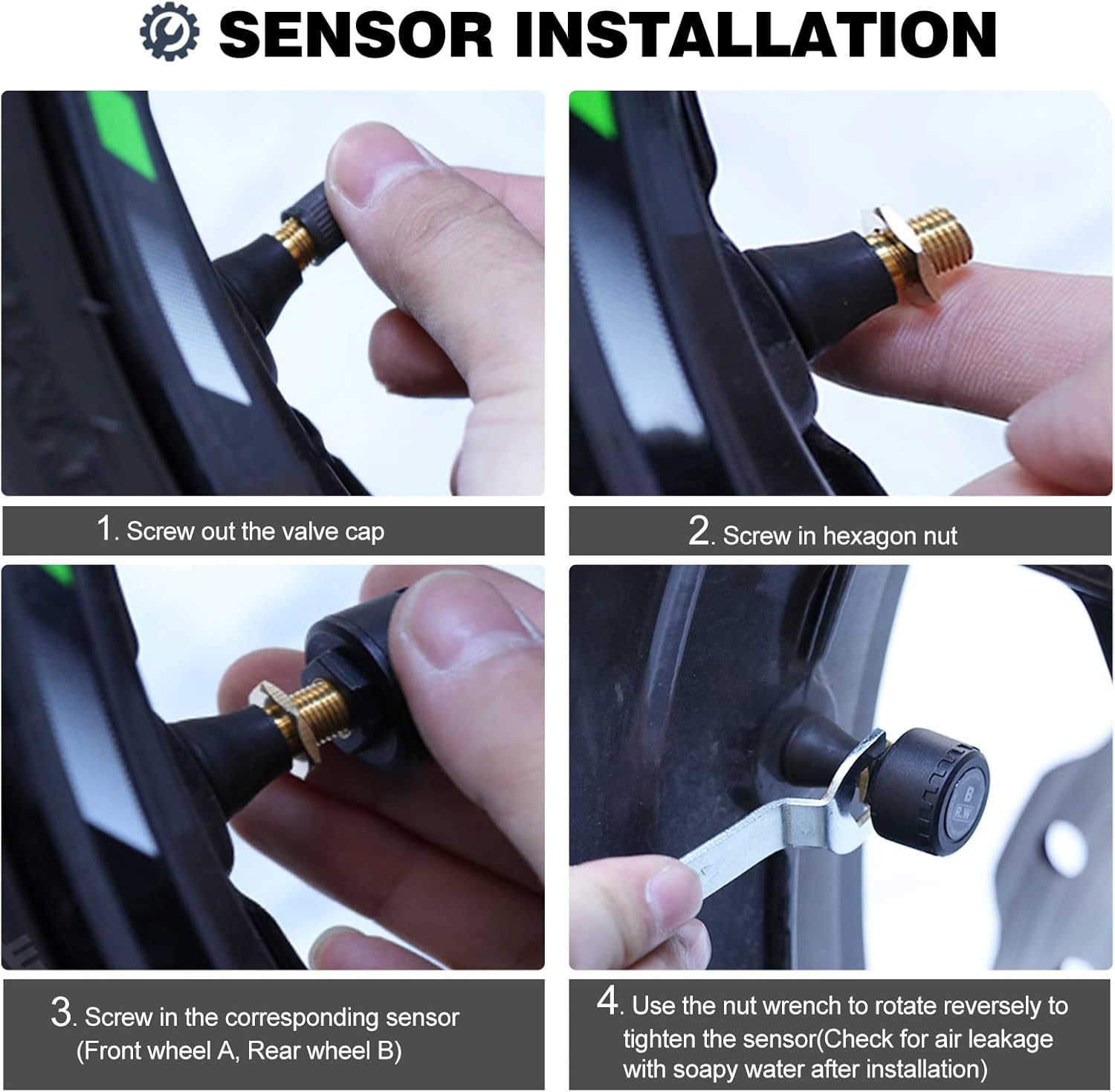 SENSOR INSTALLATION

1. Screw out the valve cap

2. Screw in hexagon nut

3. Screw in the corresponding sensor (Front wheel A, Rear wheel B)

B
R.W

4. Use the nut wrench to rotate reversely to tighten the sensor(Check for air leakage with soapy water after installation)