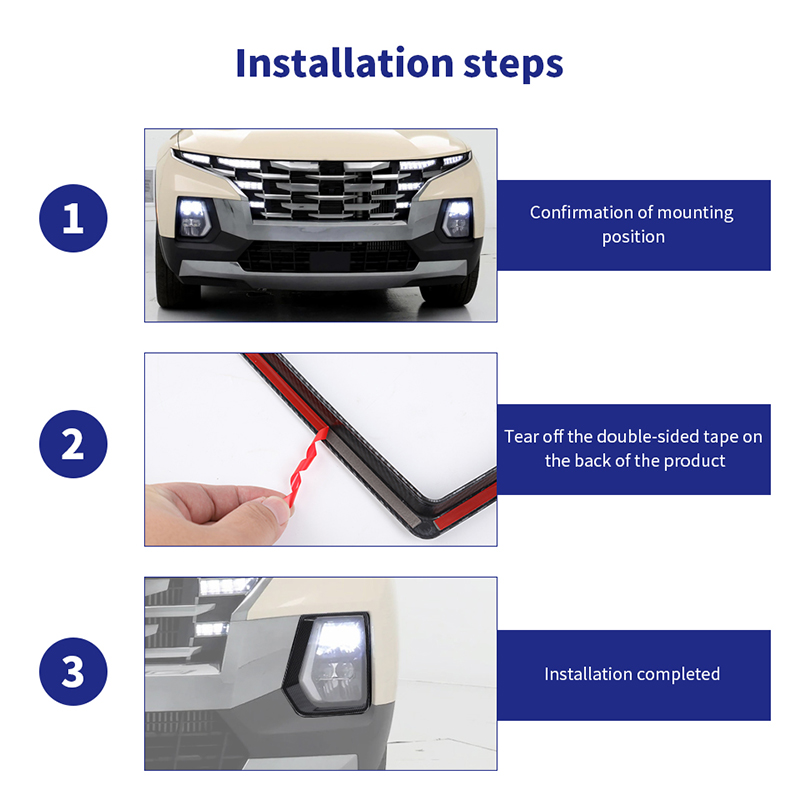 Installation steps

1

Confirmation of mounting position

2

Tear off the double-sided tape on the back of the product

3

Installation completed