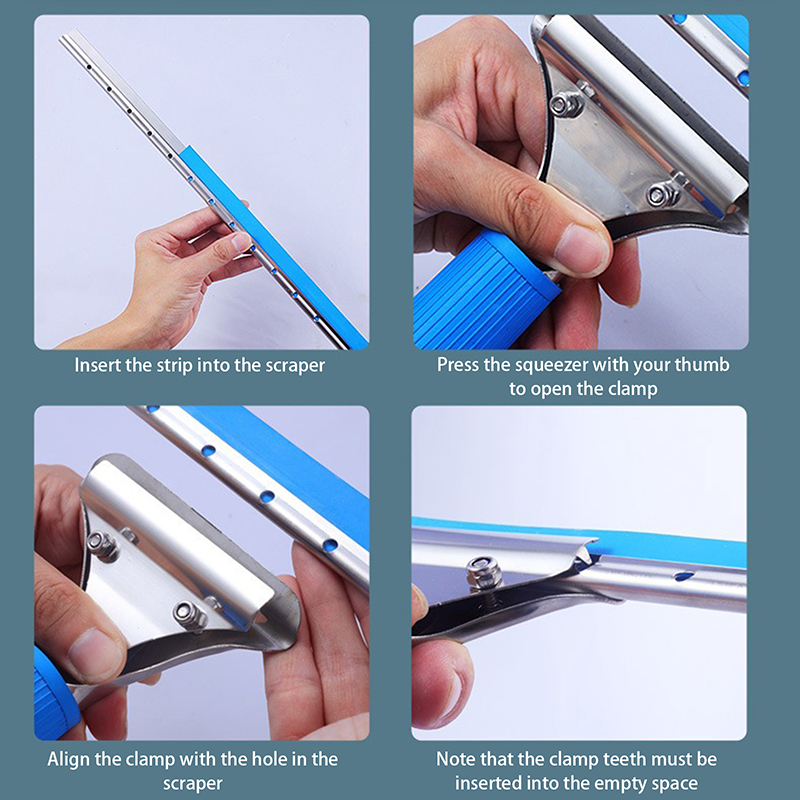 Insert the strip into the scraper

Press the squeezer with your thumb to open the clamp

Align the clamp with the hole in the scraper

Note that the clamp teeth must be inserted into the empty space