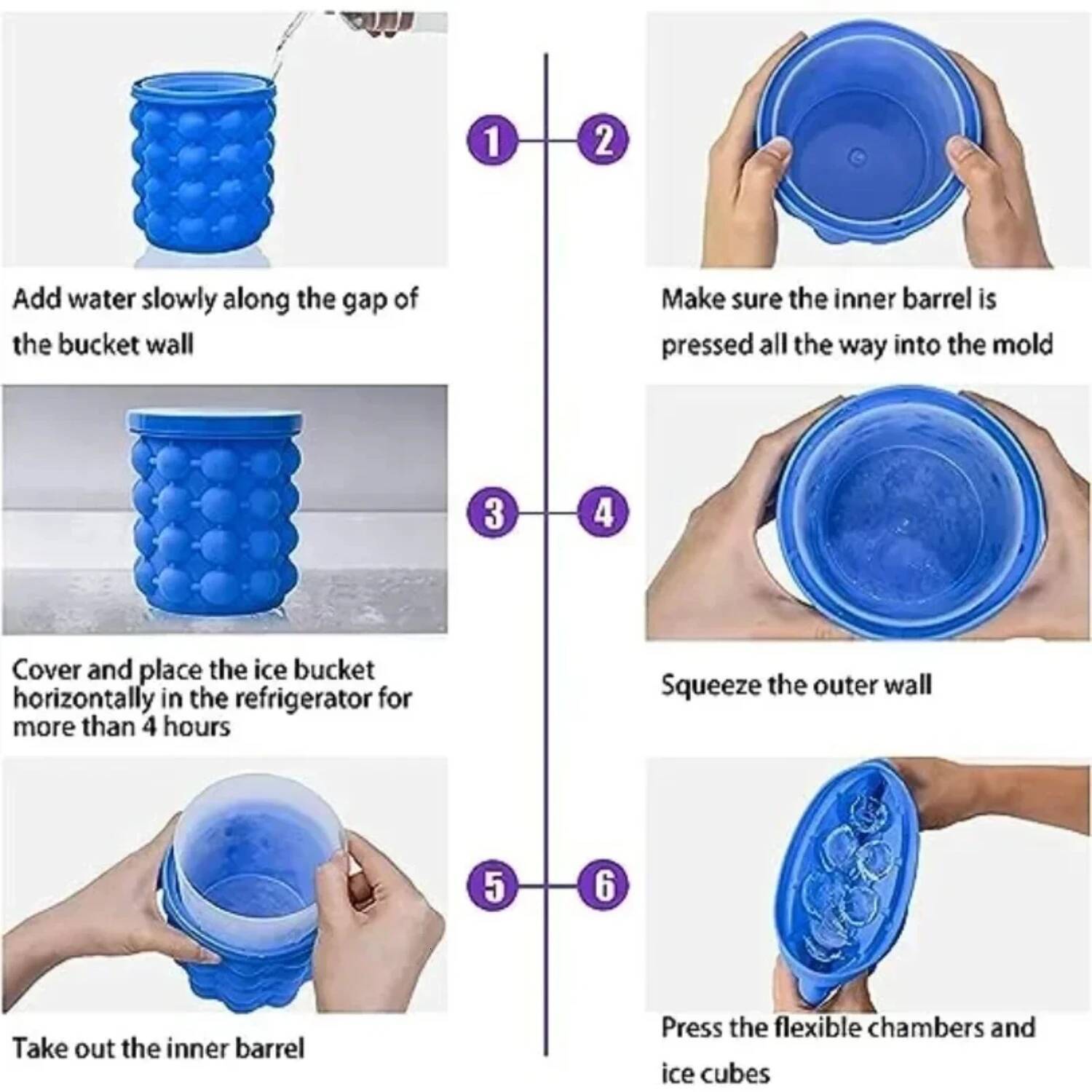 1

Add water slowly along the gap of the bucket wall

2

Make sure the inner barrel is pressed all the way into the mold

3

Cover and place the ice bucket horizontally in the refrigerator for more than 4 hours

4

Squeeze the outer wall

5

Take out the inner barrel

6

Press the flexible chambers and ice cubes