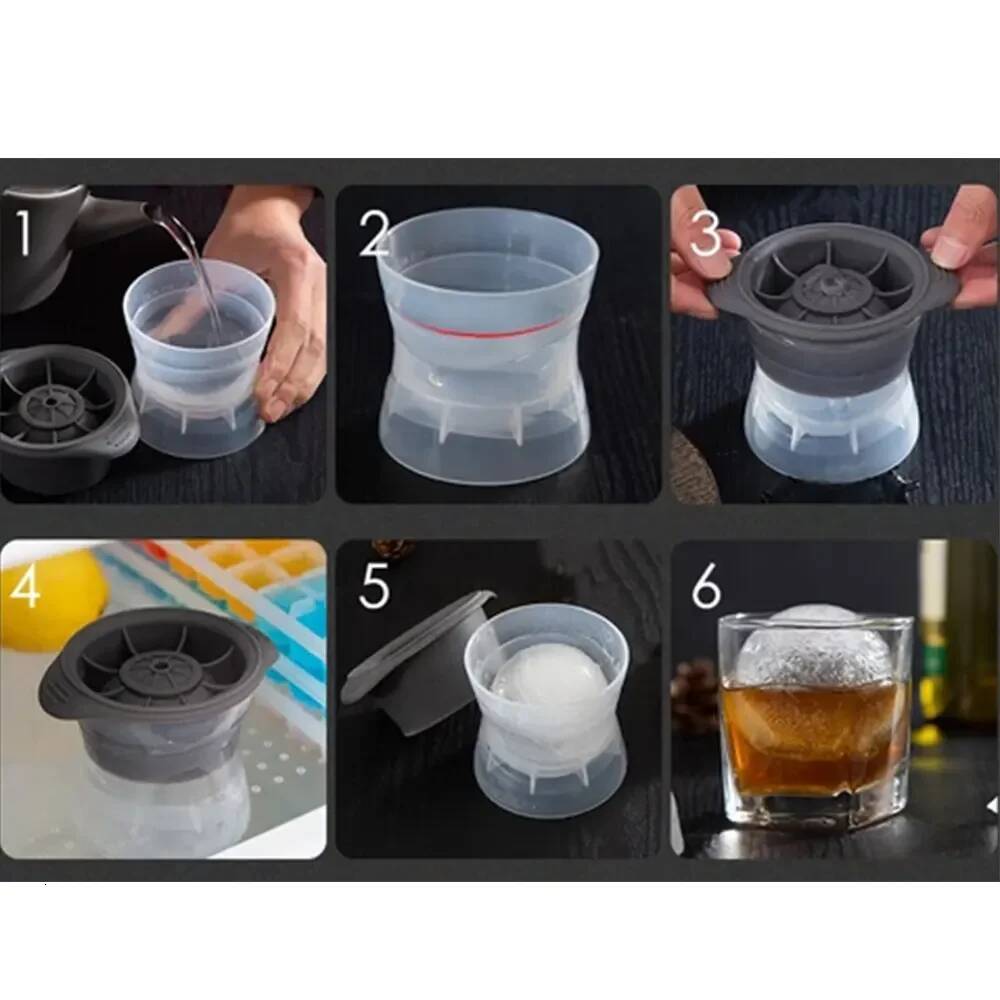 1
2
3
4
5
6