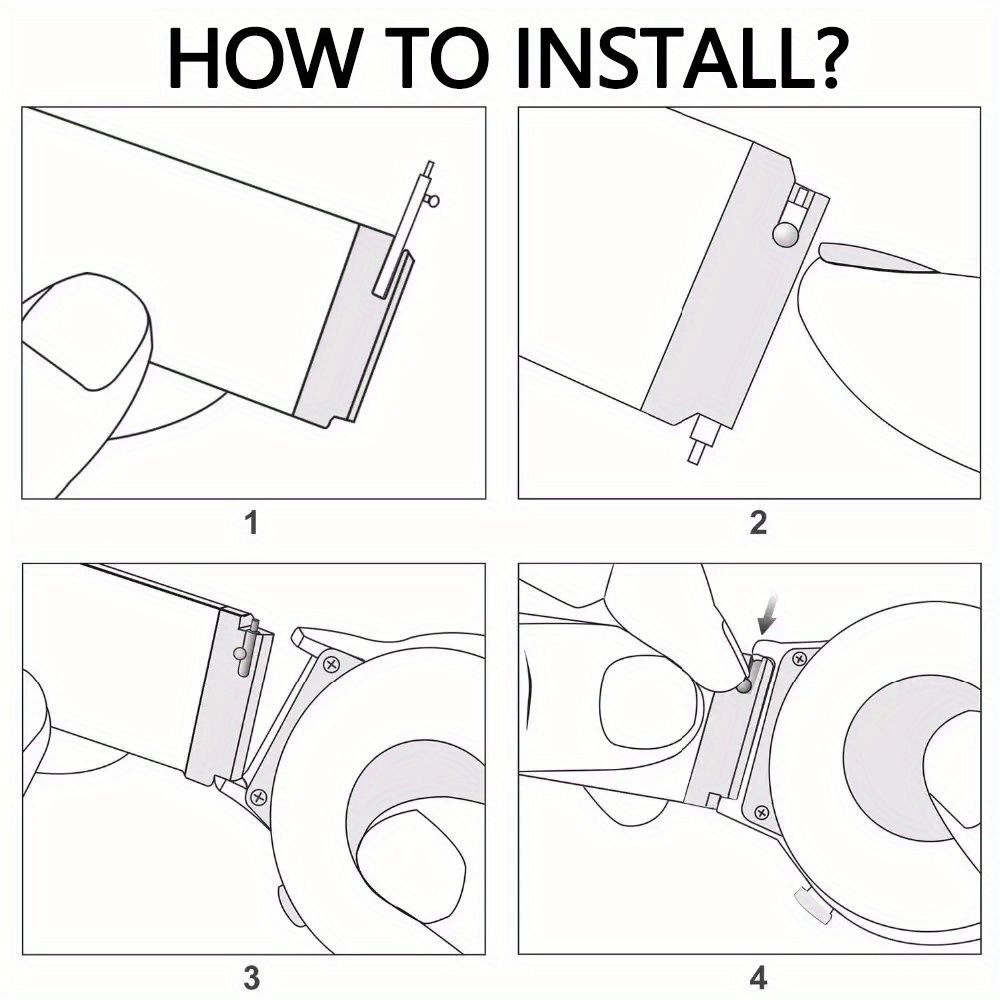 HOW TO INSTALL?

1

2

3

4