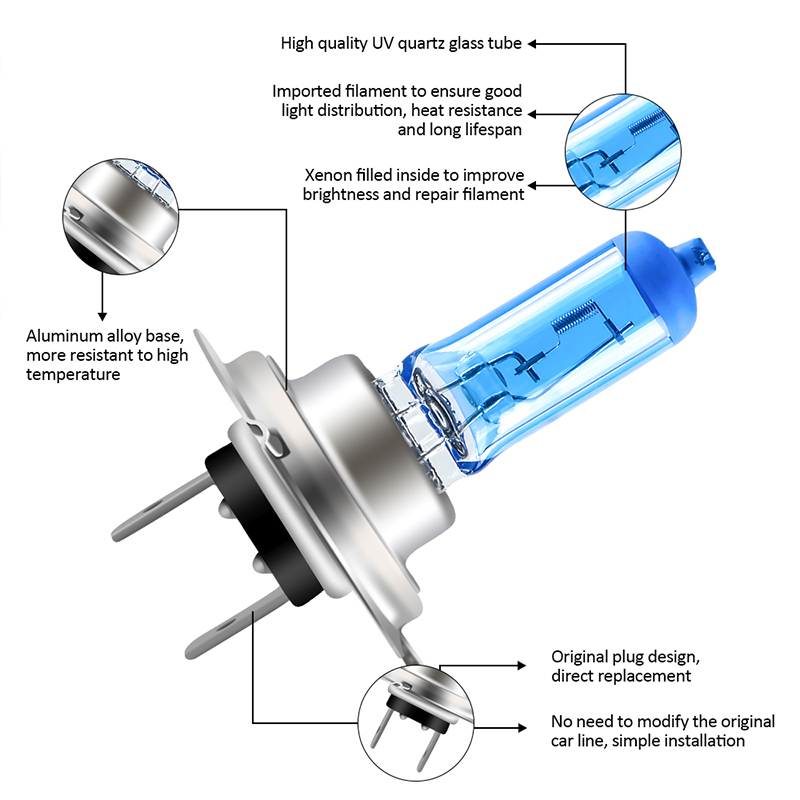 High quality UV quartz glass tube

Imported filament to ensure good light distribution, heat resistance and long lifespan

Xenon filled inside to improve brightness and repair filament

Aluminum alloy base, more resistant to high temperature

Original plug design, direct replacement

No need to modify the original car line, simple installation