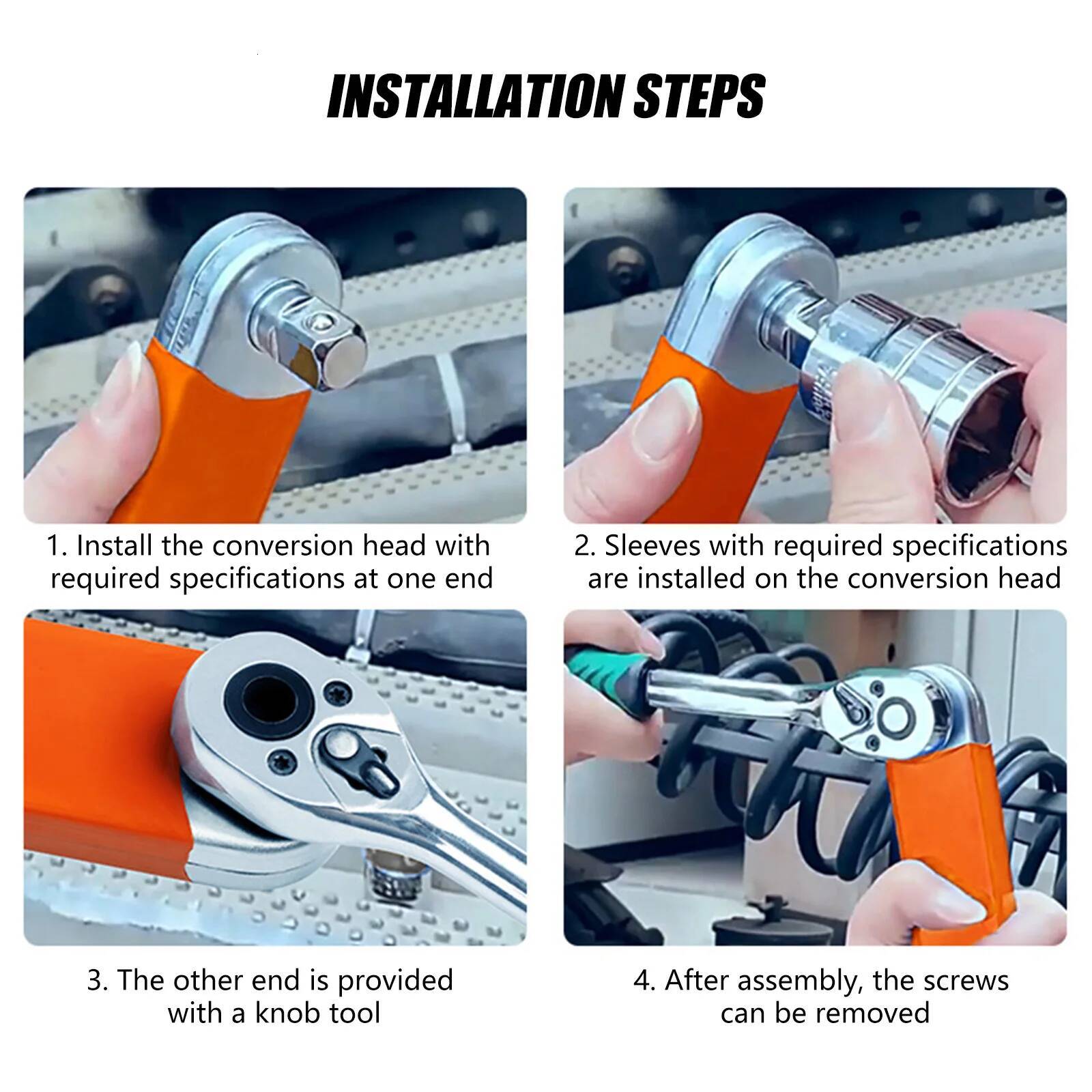 INSTALLATION STEPS

1. Install the conversion head with required specifications at one end

2. Sleeves with required specifications are installed on the conversion head

3. The other end is provided with a knob tool

4. After assembly, the screws can be removed