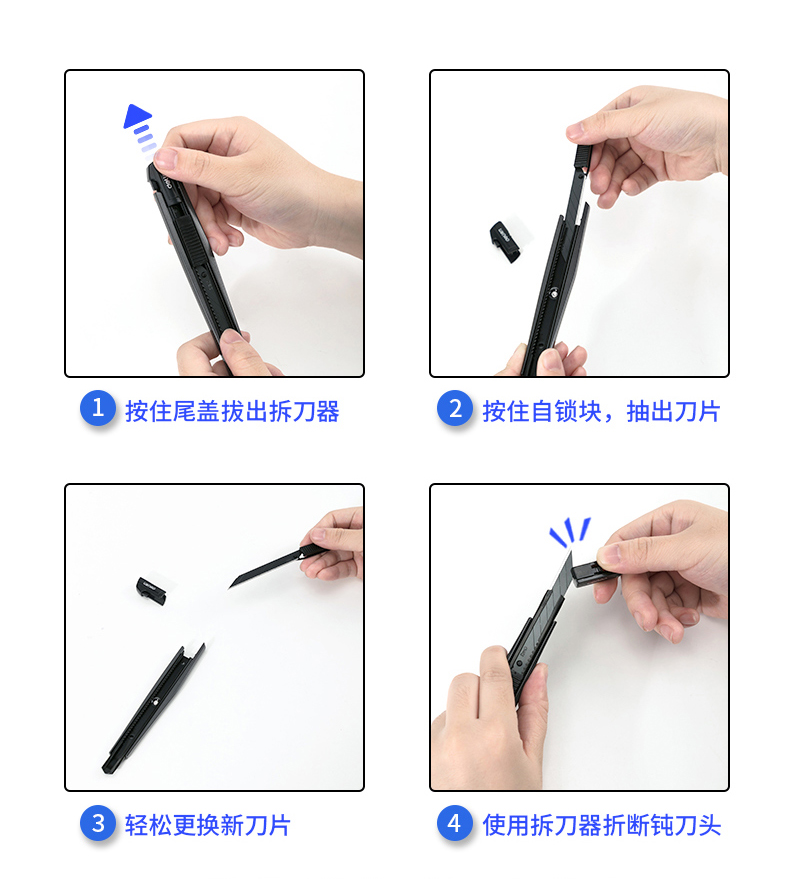 1 按住尾盖拔出拆刀器

2 按住自锁块，抽出刀片

3 轻松更换新刀片

4 使用拆刀器折断钝刀头