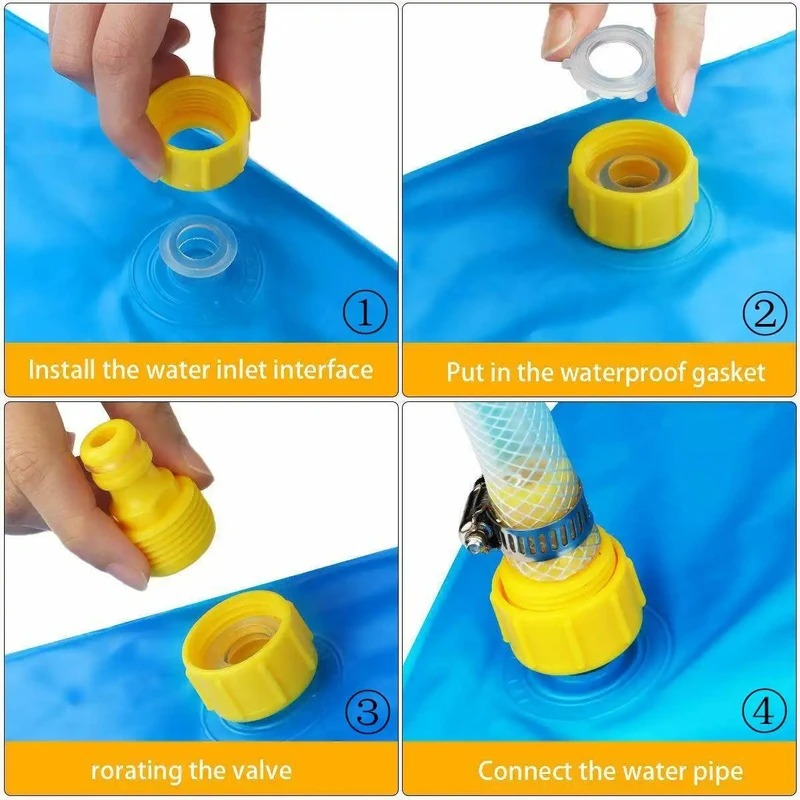 ①
Install the water inlet interface

②
Put in the waterproof gasket

③
rorating the valve

④
Connect the water pipe