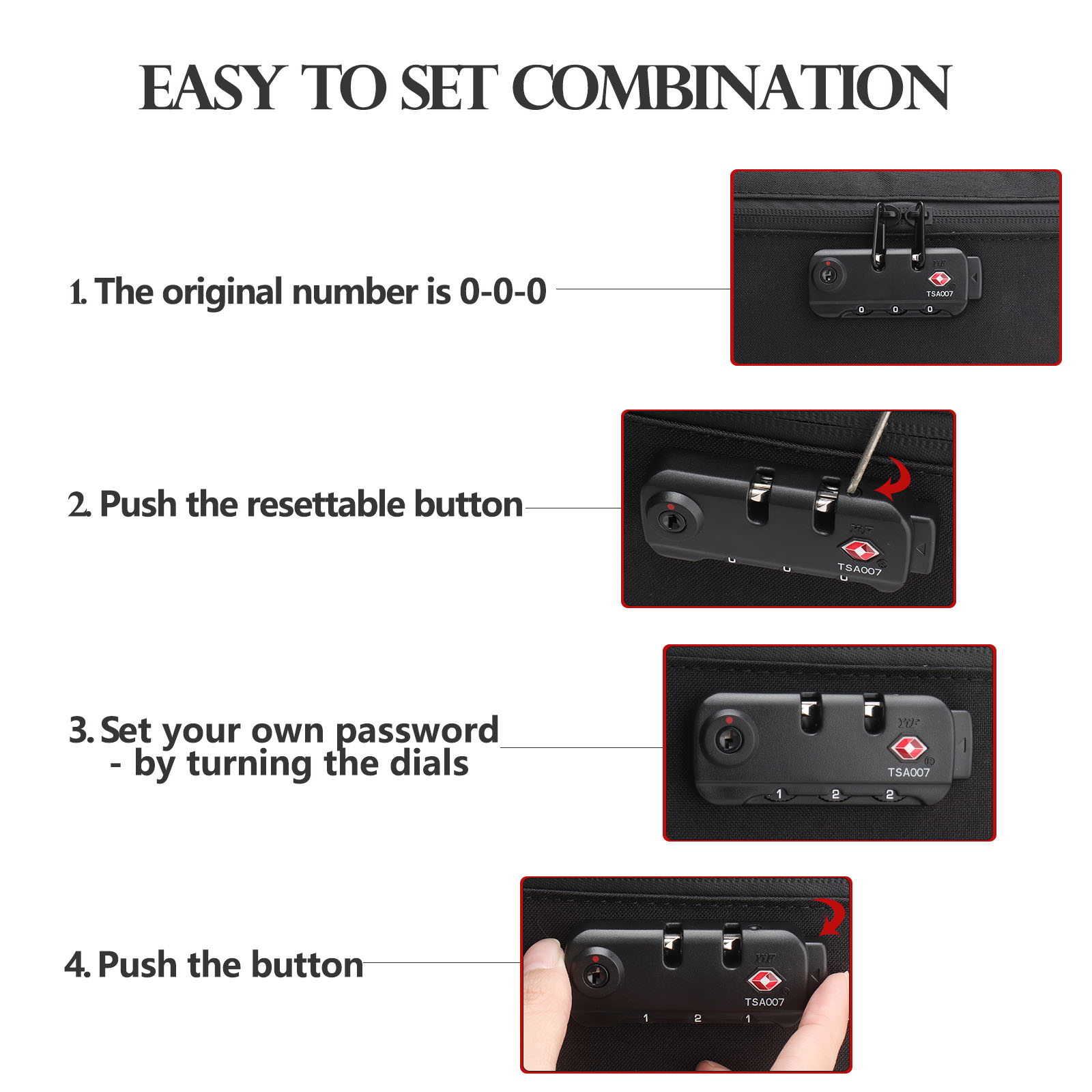 EASY TO SET COMBINATION

1. The original number is 0-0-0

TSA007
0 0 0

2. Push the resettable button

TSA007

3. Set your own password
- by turning the dials

TSA007
1 2 2

4. Push the button

TSA007
1 2 1