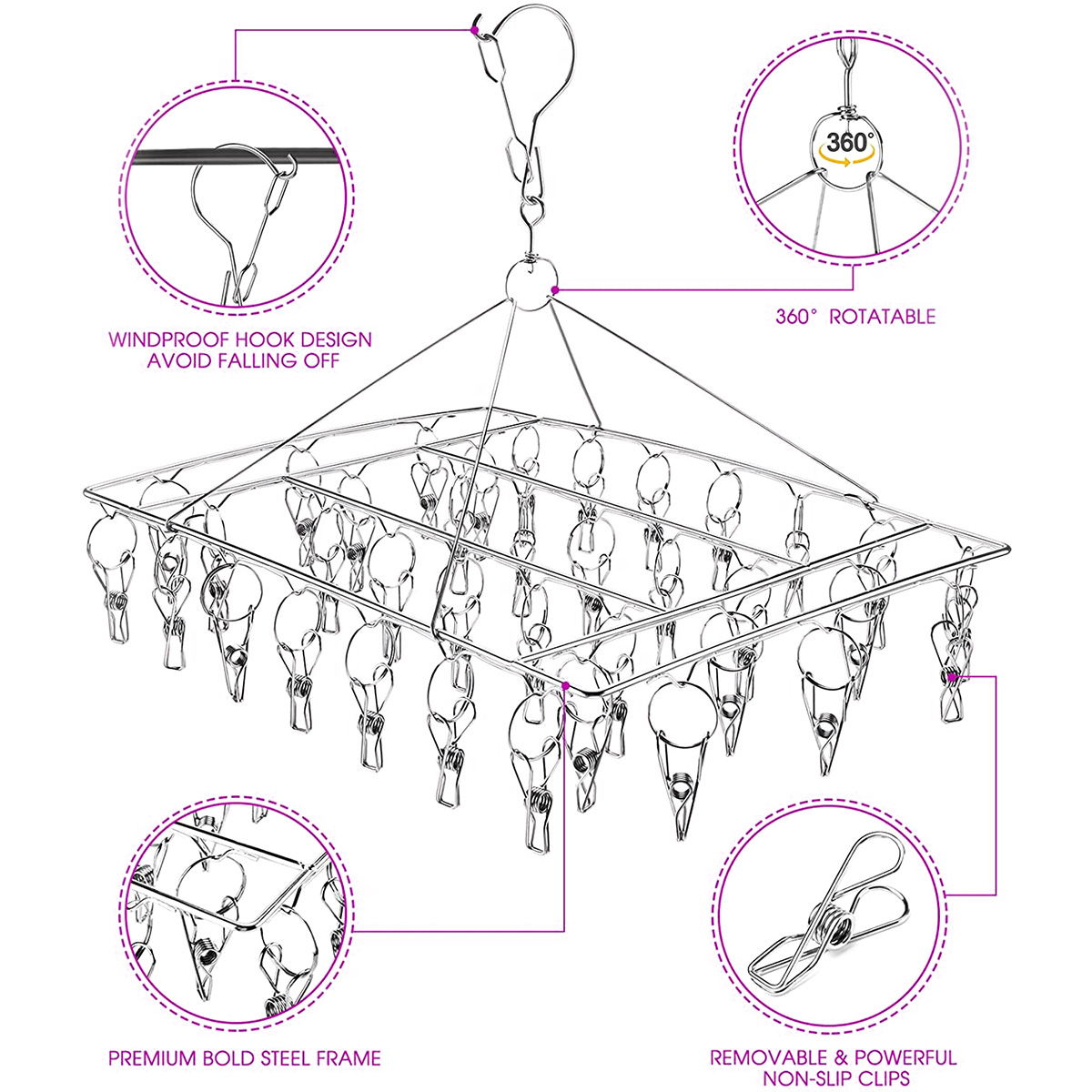 360°

WINDPROOF HOOK DESIGN
AVOID FALLING OFF

360° ROTATABLE

PREMIUM BOLD STEEL FRAME

REMOVABLE & POWERFUL
NON-SLIP CLIPS