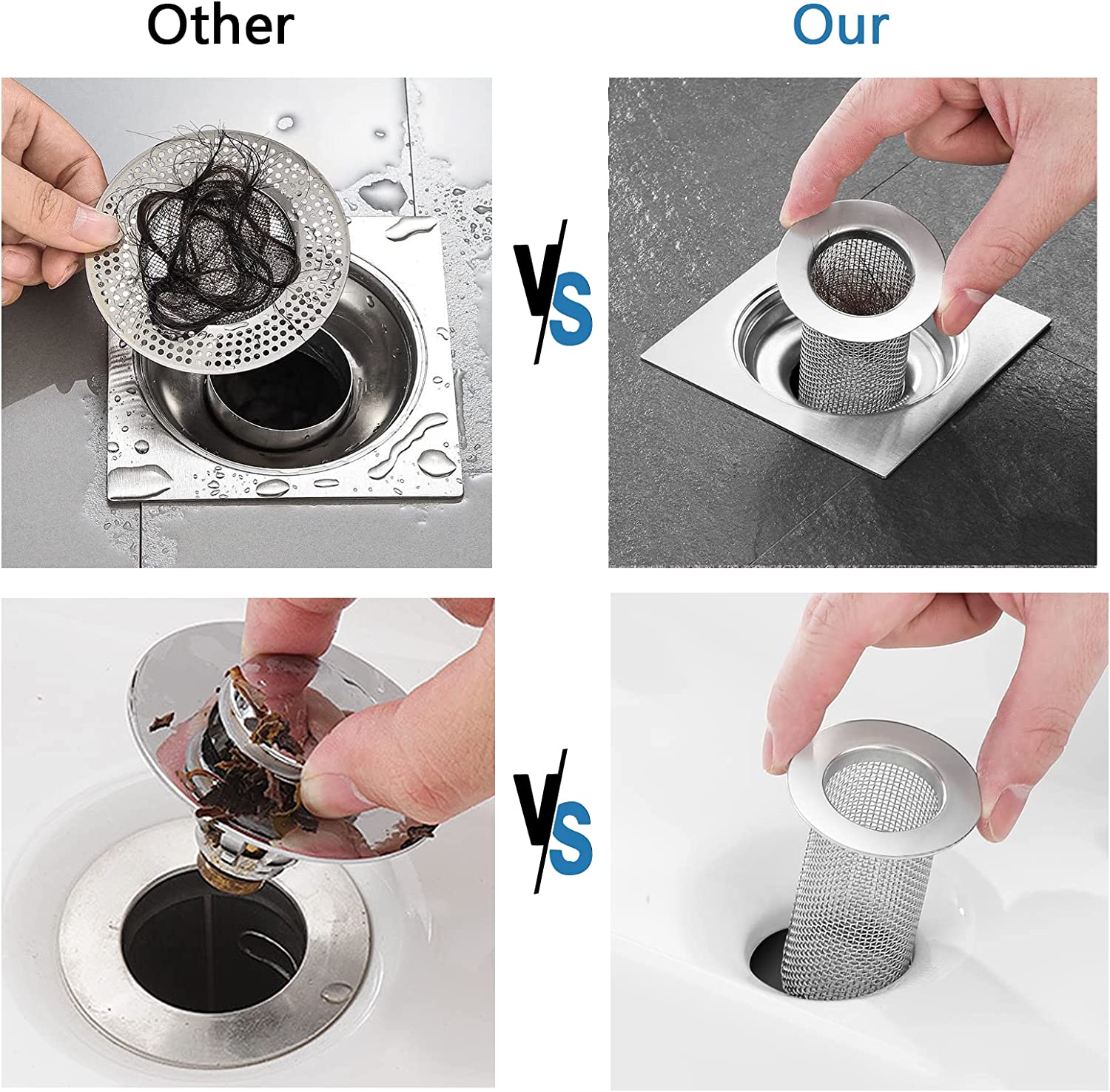 Other

Our

VS

VS