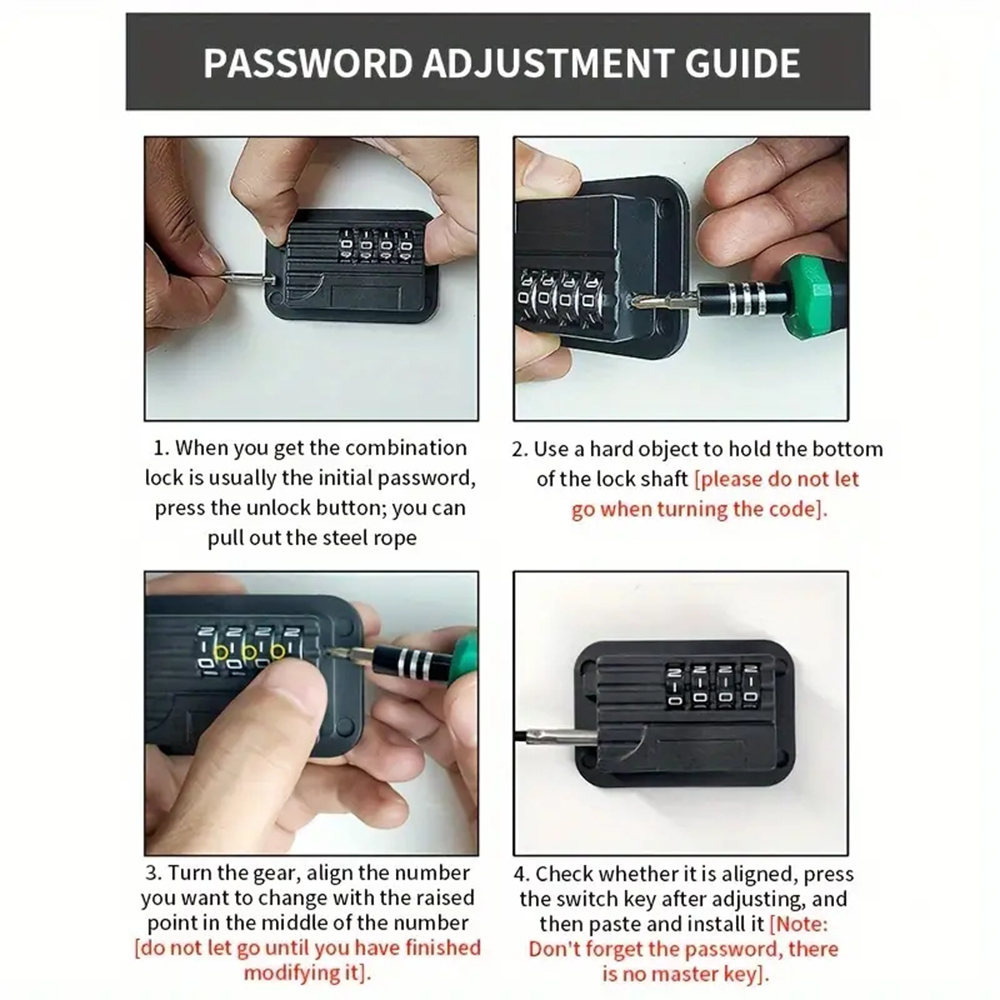 PASSWORD ADJUSTMENT GUIDE

1. When you get the combination lock is usually the initial password, press the unlock button; you can pull out the steel rope

2. Use a hard object to hold the bottom of the lock shaft [please do not let go when turning the code].

3. Turn the gear, align the number you want to change with the raised point in the middle of the number [do not let go until you have finished modifying it].

4. Check whether it is aligned, press the switch key after adjusting, and then paste and install it [Note: Don't forget the password, there is no master key].