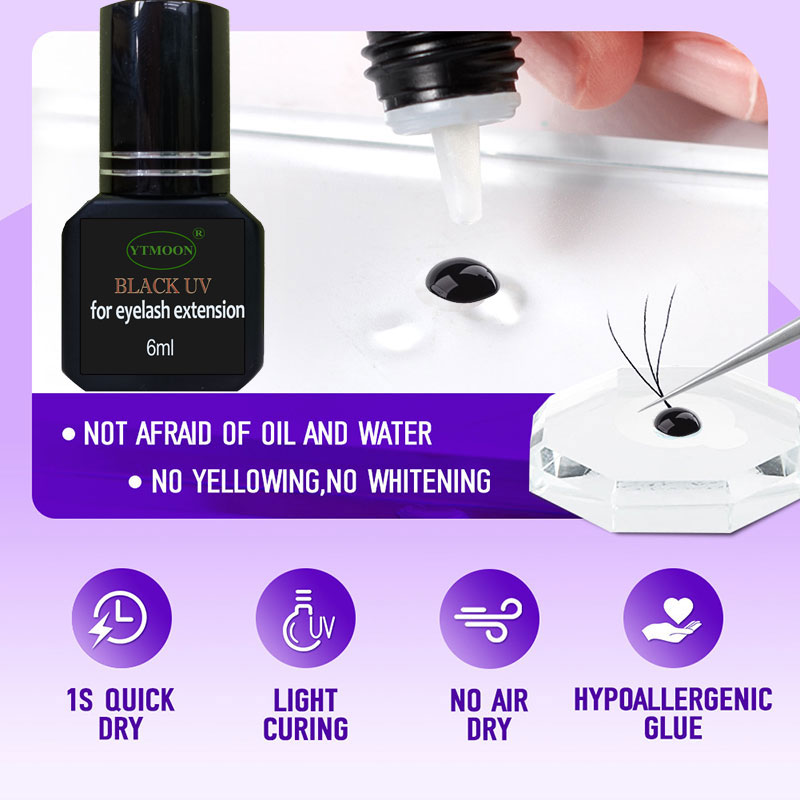 YTMOON ®

BLACK UV

for eyelash extension

6ml

• NOT AFRAID OF OIL AND WATER

• NO YELLOWING,NO WHITENING

UV

1S QUICK DRY

LIGHT CURING

NO AIR DRY

HYPOALLERGENIC GLUE