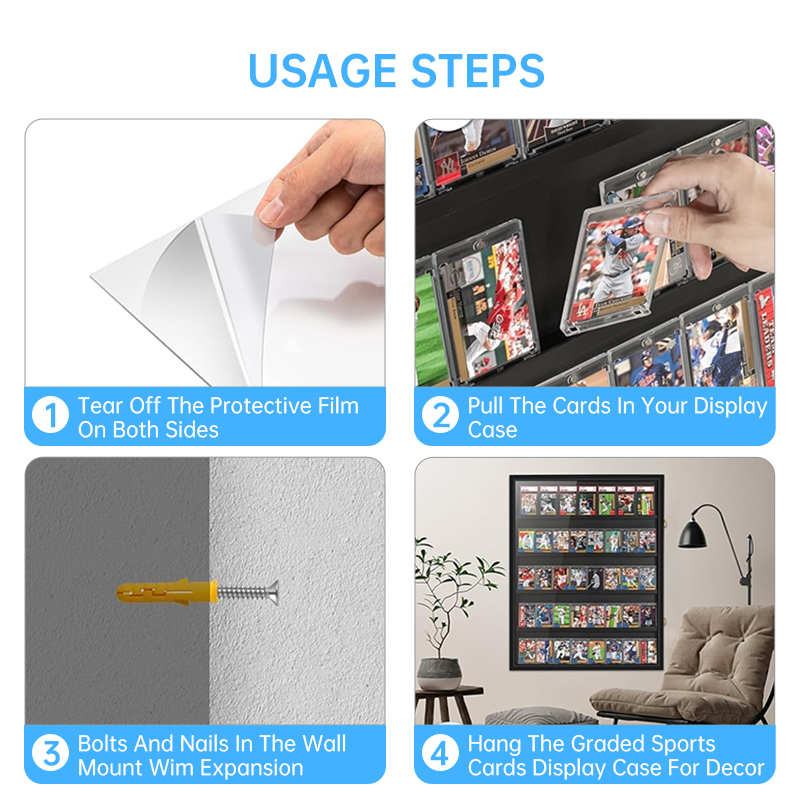 USAGE STEPS

1 Tear Off The Protective Film On Both Sides

2 Pull The Cards In Your Display Case

3 Bolts And Nails In The Wall Mount Wim Expansion

4 Hang The Graded Sports Cards Display Case For Decor